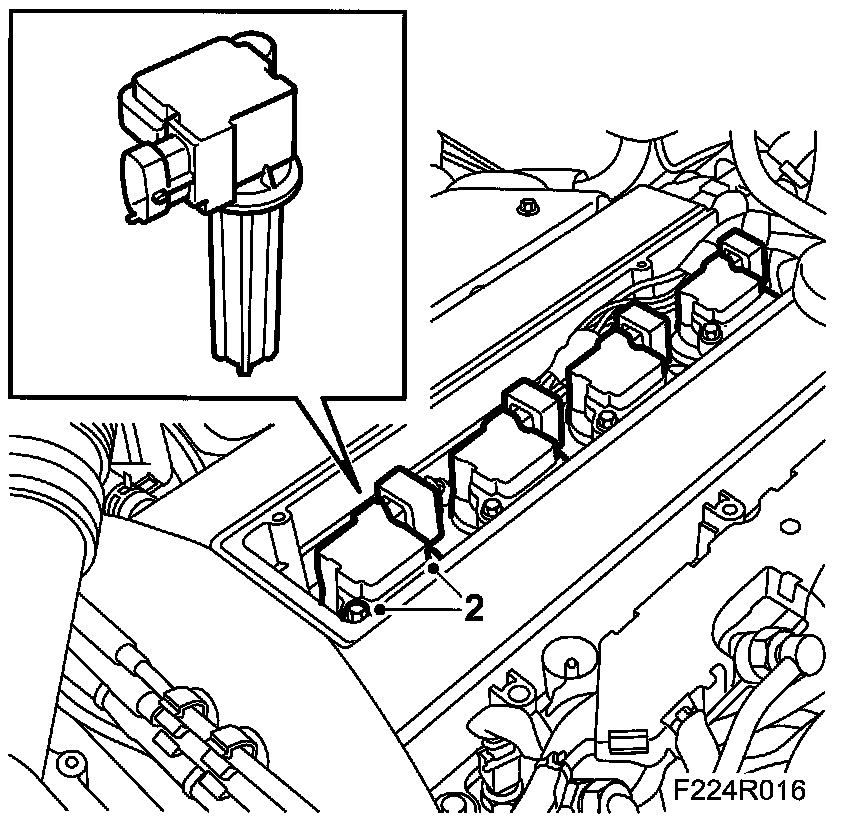 2

F224R016