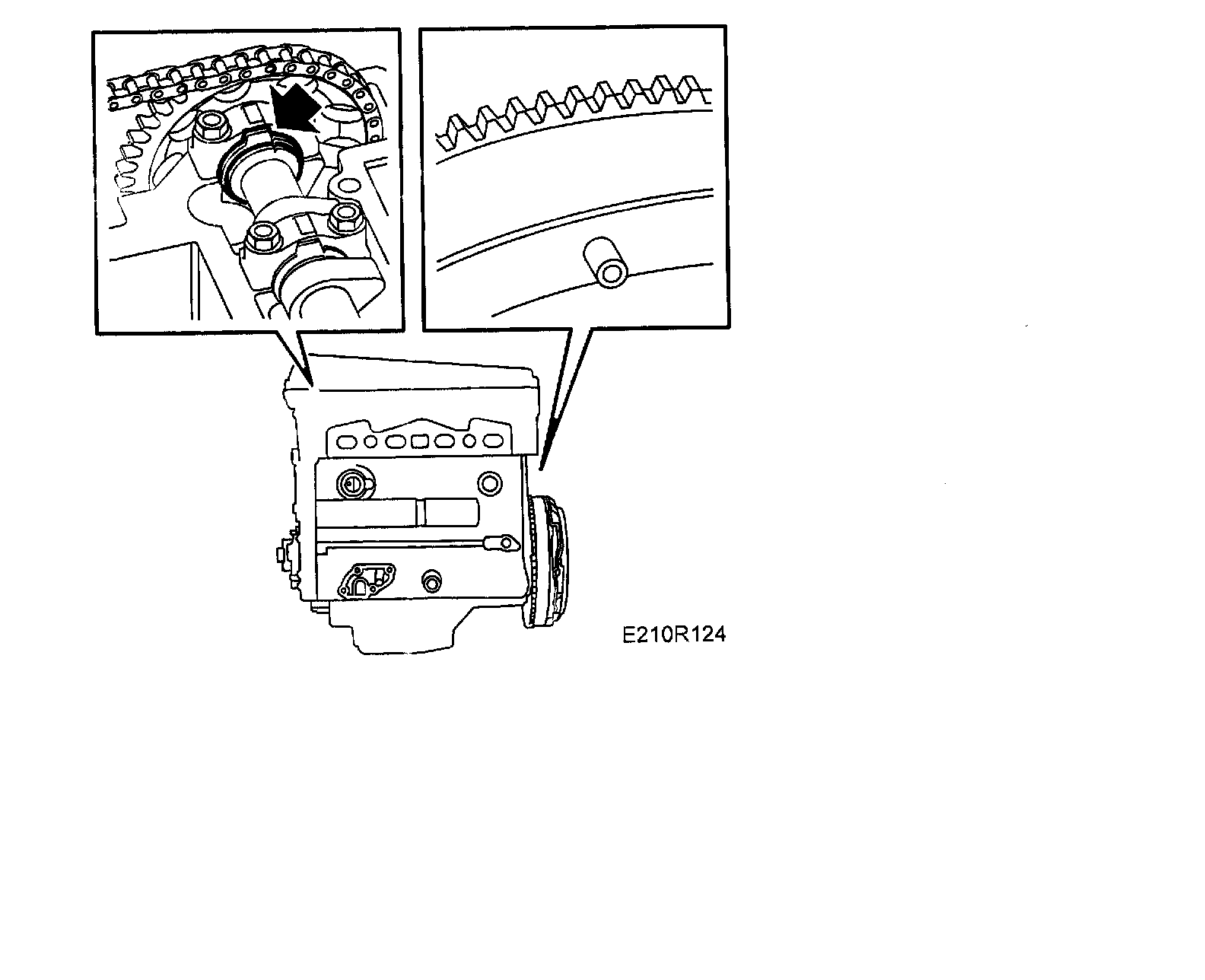 E210R124