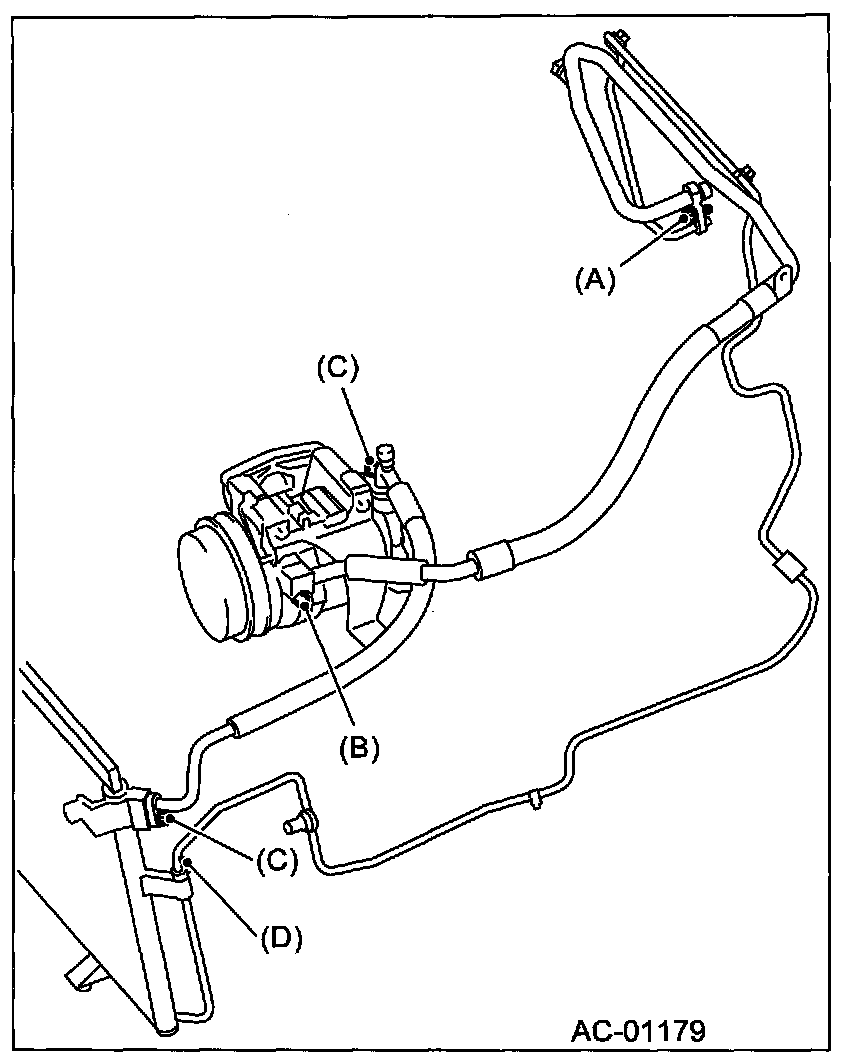 (A)

(C)

(B)

(C)

(D)

AC-01179