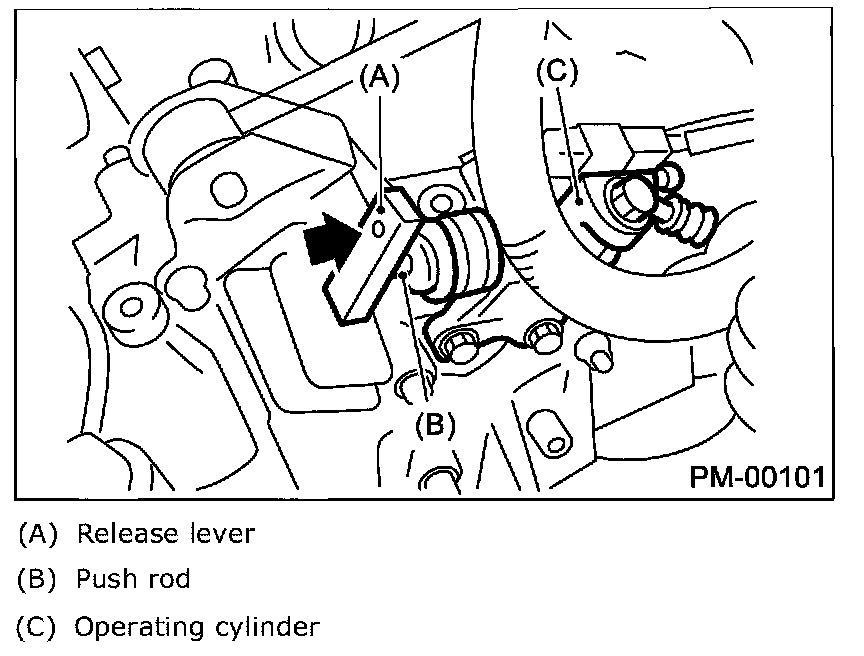 (A)
(C)
(B)
PM-00101

(A) Release lever

(B) Push rod

(C) Operating cylinder