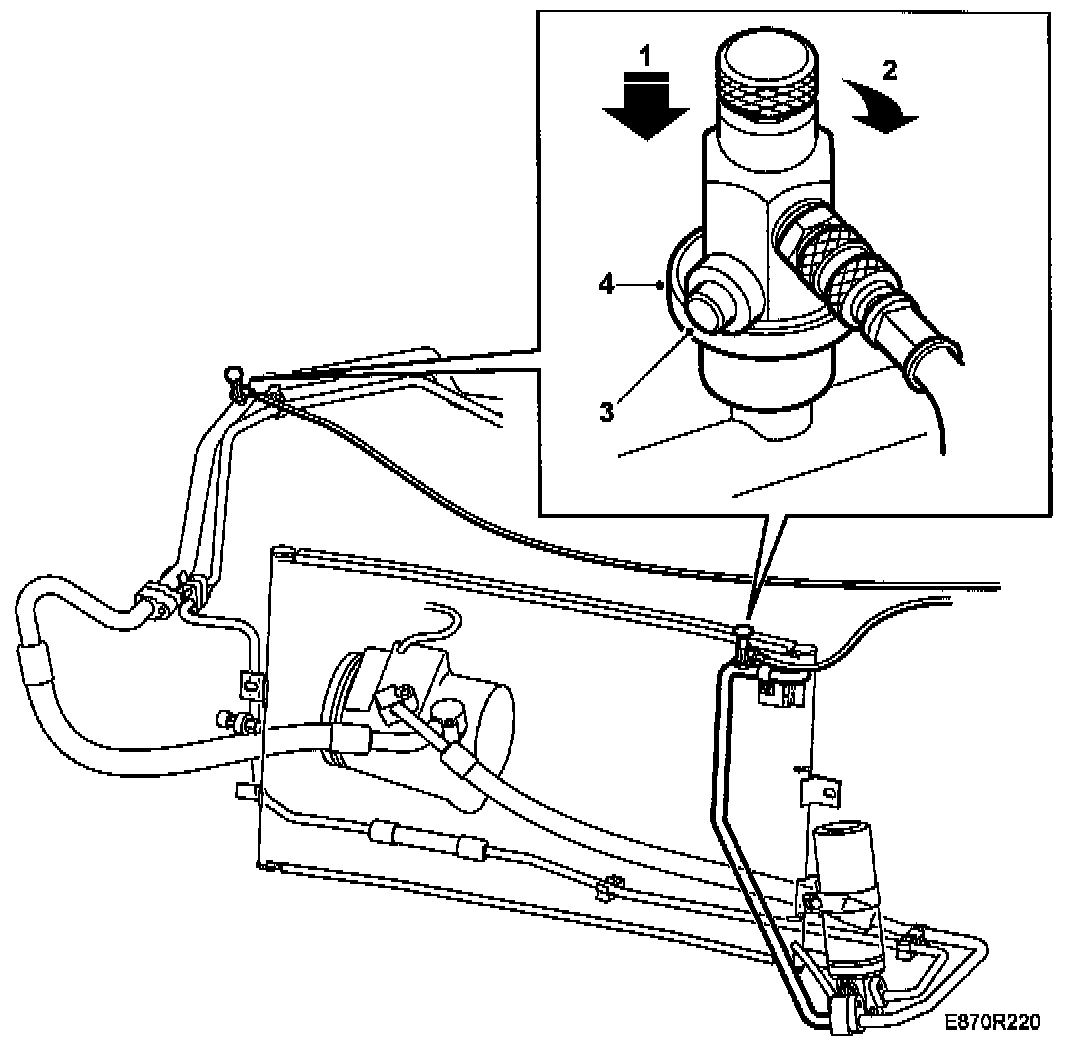 1
2
4
3
E870R220