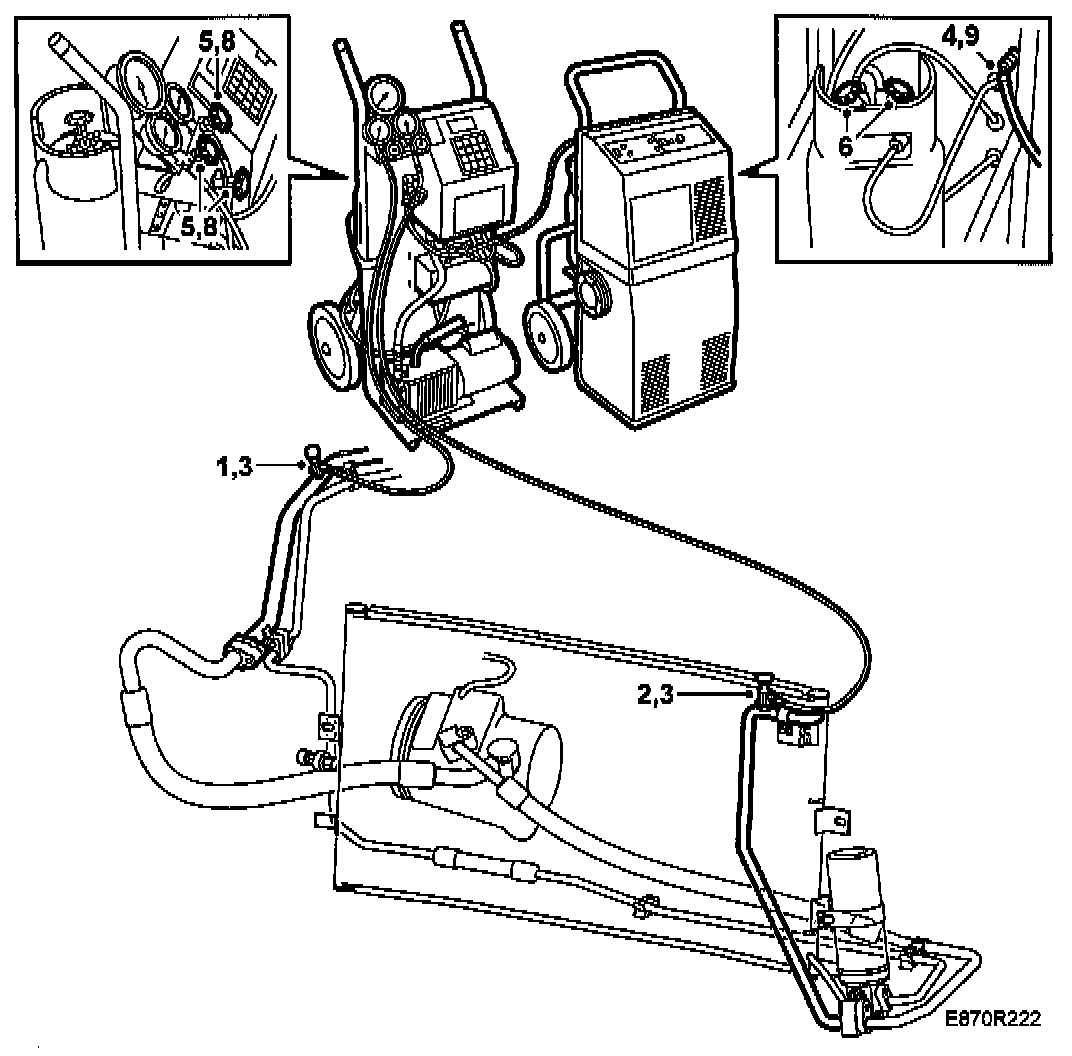 5,8
5,8
4,9
6
1,3
2,3
E870R222