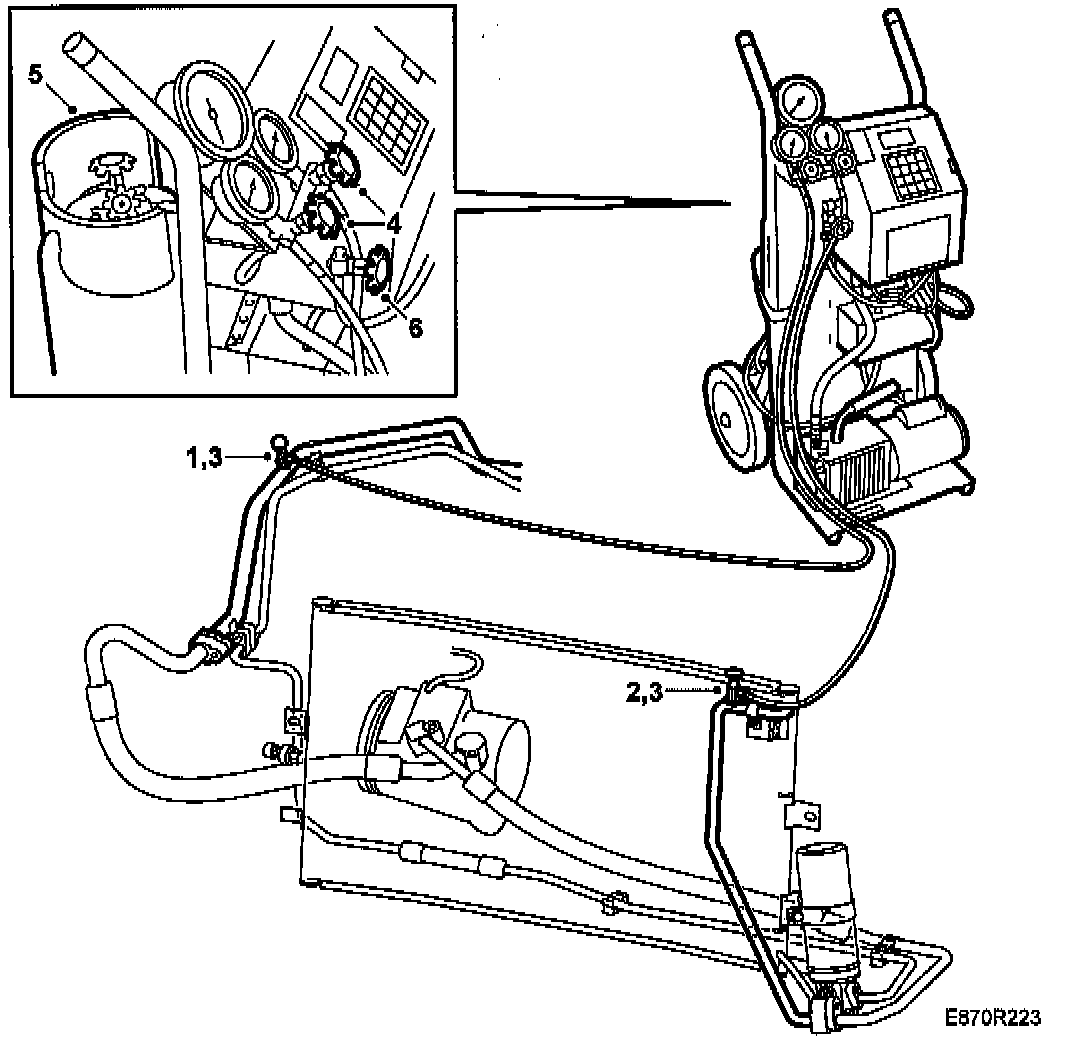 5
4
6
1,3
2,3
E870R223