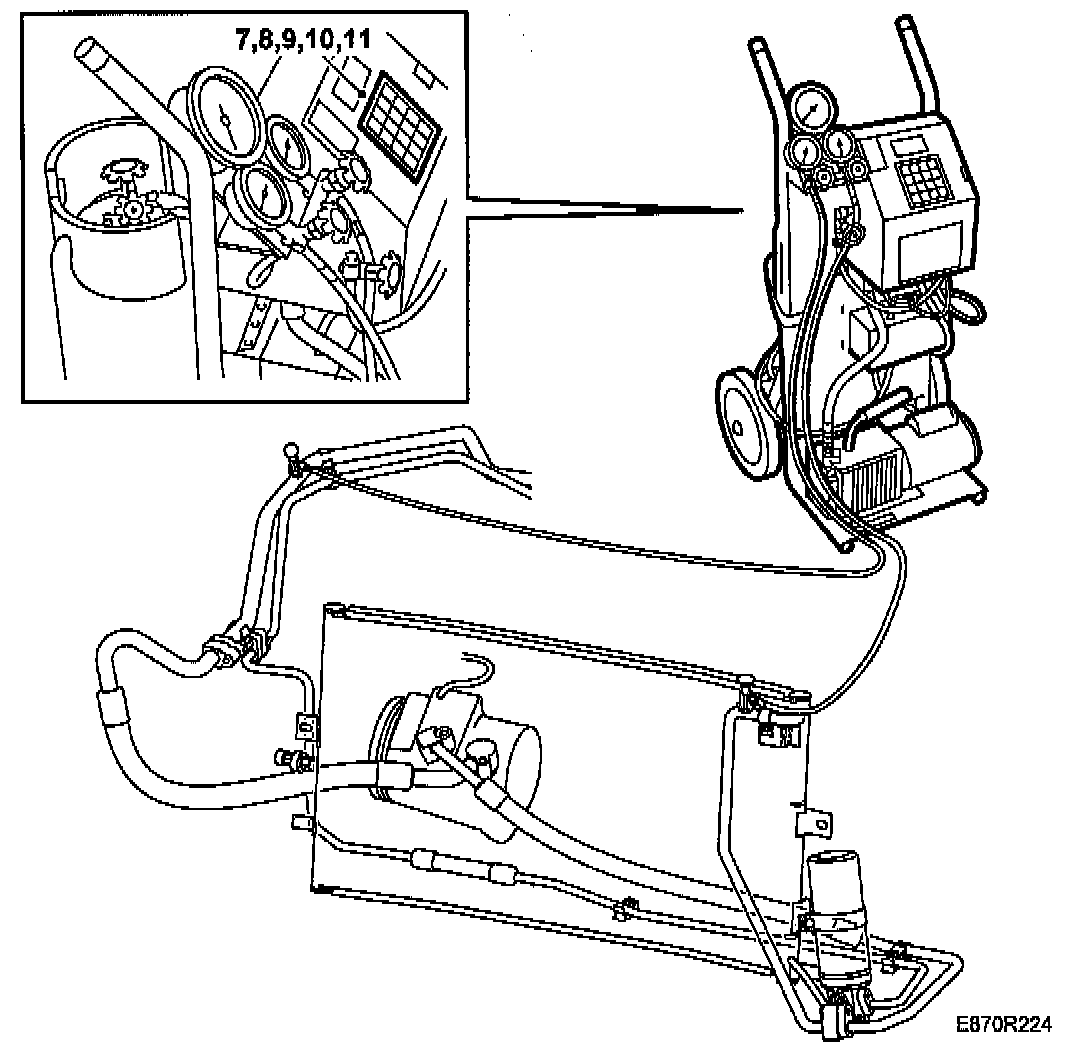 7,8,9,10,11

E870R224