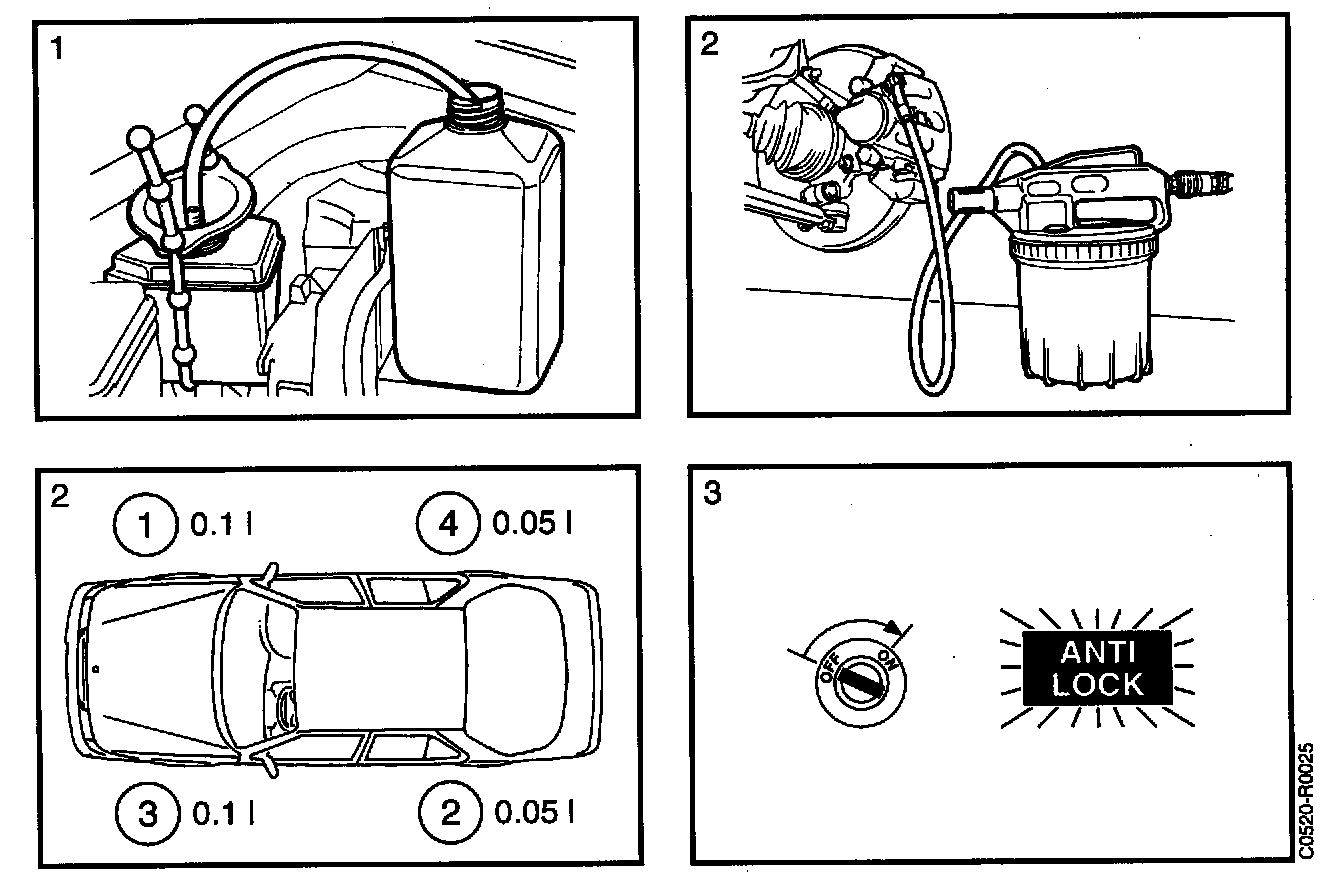 1

2

2

1 0.1 l

4 0.05 l

3 0.1 l

2 0.05 l

3

OFF ON

ANTI LOCK

C0520-R0025