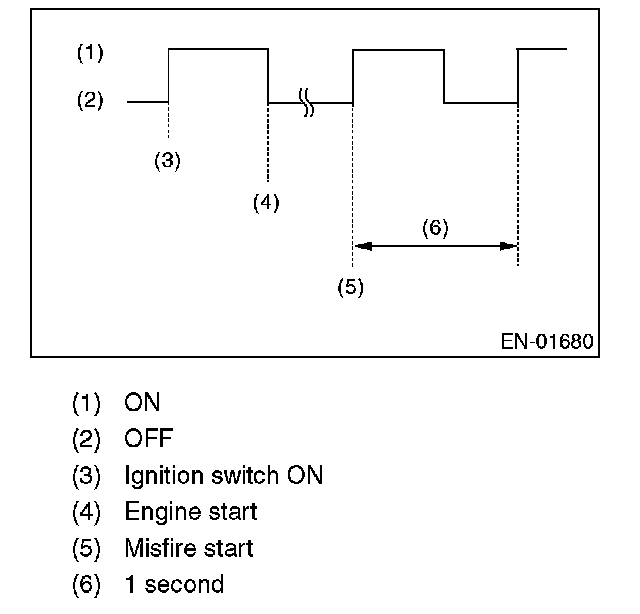 (1)
(2)
(3)
(4)
(6)
(5)
EN-01680

(1) ON
(2) OFF
(3) Ignition switch ON
(4) Engine start
(5) Misfire start
(6) 1 second