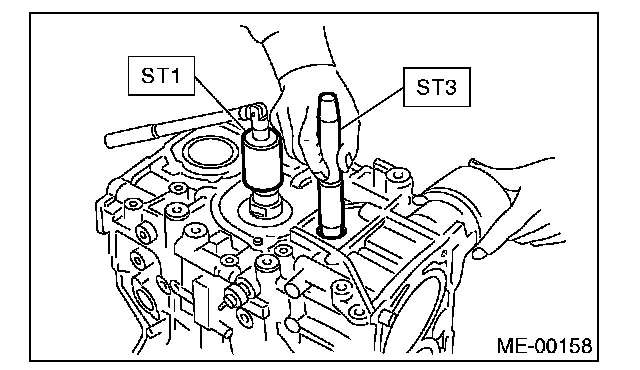 ST1

ST3

ME-00158