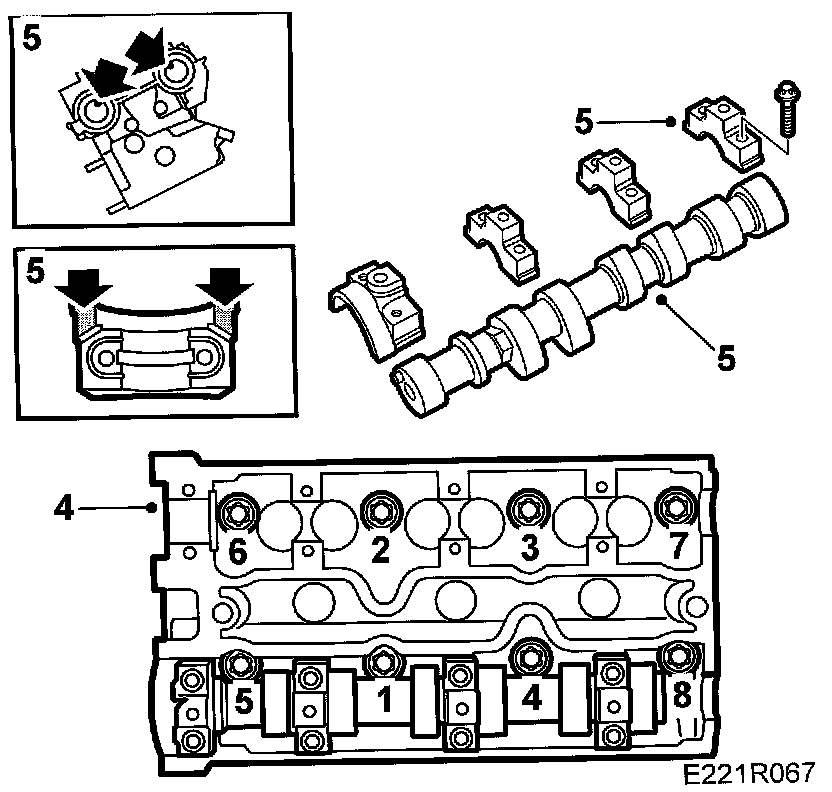 5

5

5

5

4

6
2
3
7

5
1
4
8

E221R067