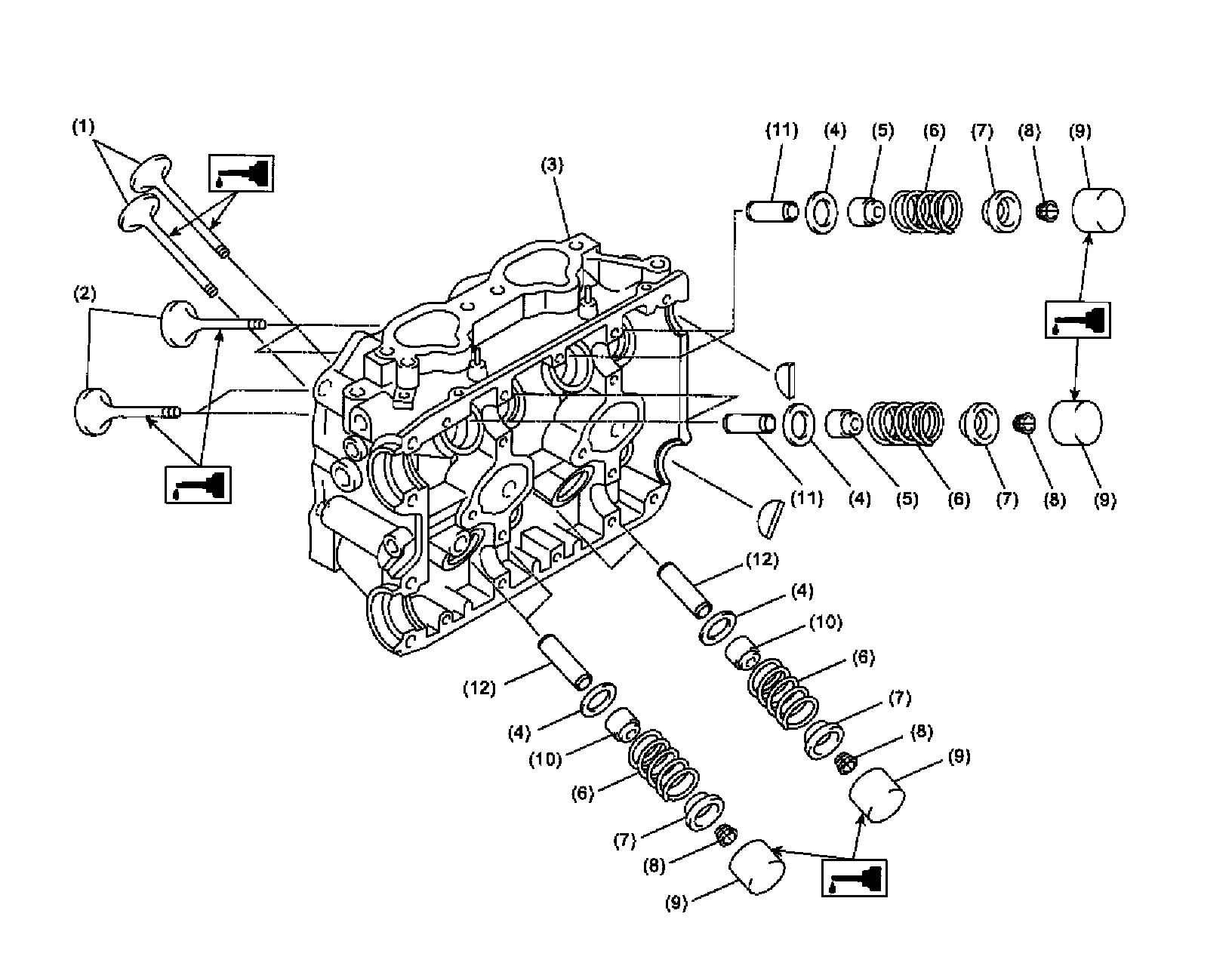 (1)
(2)
(3)
(11) (4) (5) (6) (7) (8) (9)
(11) (4) (5) (6) (7) (8) (9)
(12)
(4)
(10)
(6)
(7)
(8)
(9)
(12)
(4)
(10)
(6)
(7)
(8)
(9)