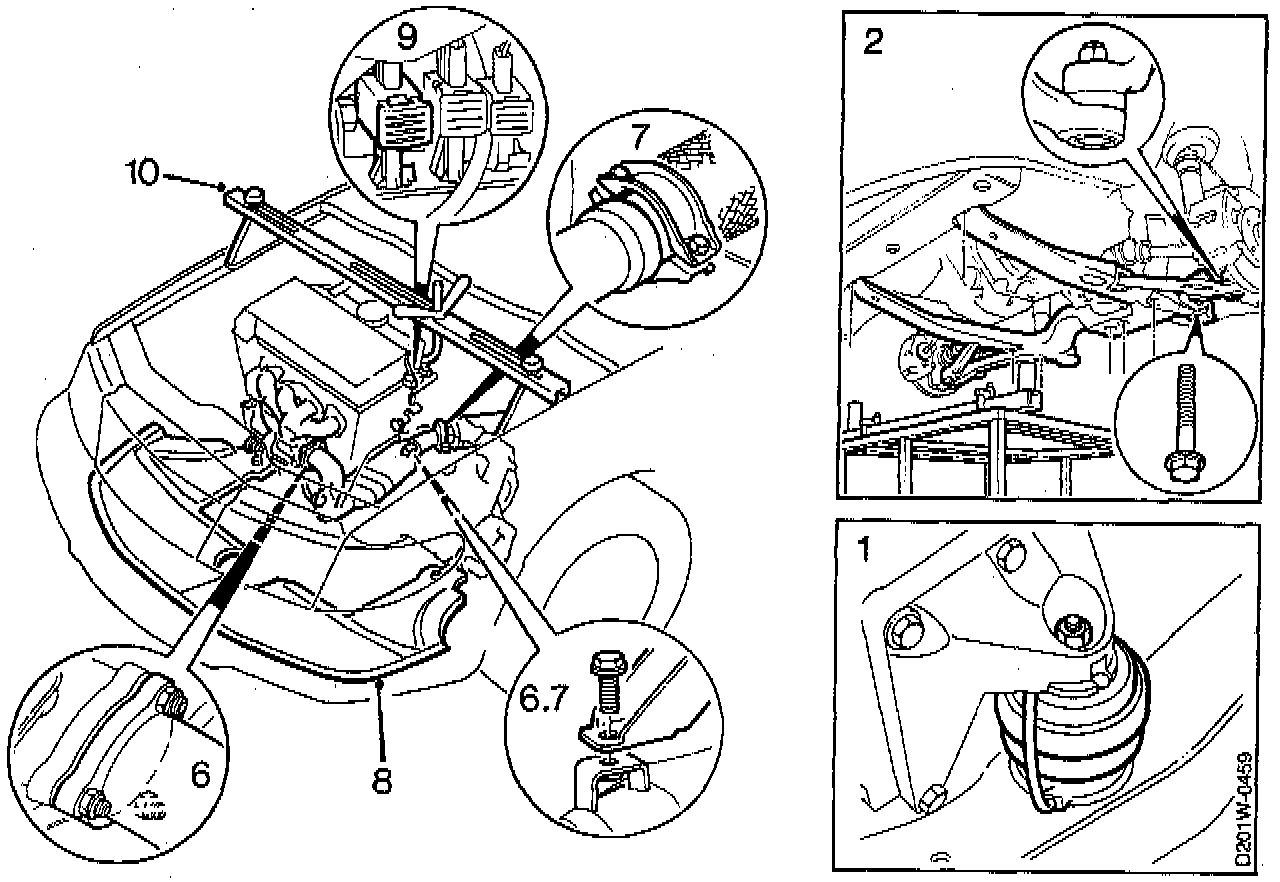 9
10
7
6
8
6.7
2
1
D201W-0459