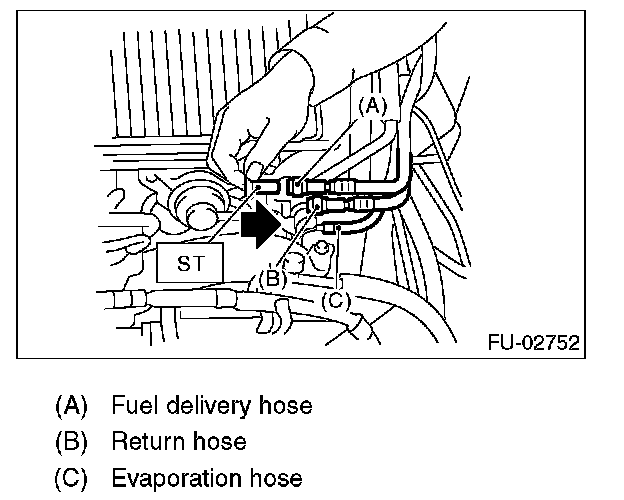 (A)
ST
(B)
(C)
FU-02752

(A) Fuel delivery hose
(B) Return hose
(C) Evaporation hose