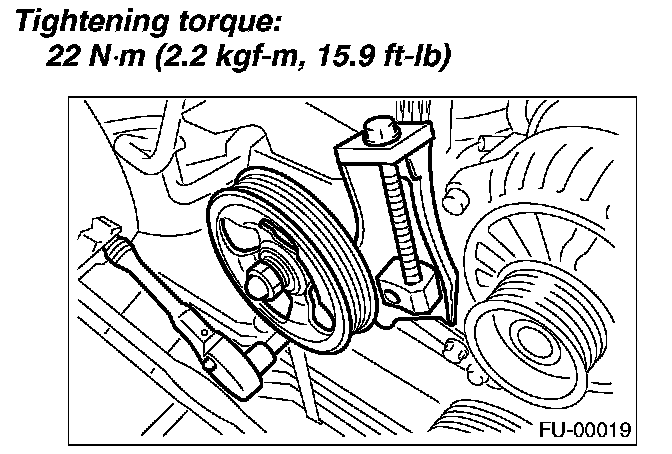 Tightening torque:
22 N·m (2.2 kgf-m, 15.9 ft-lb)

FU-00019