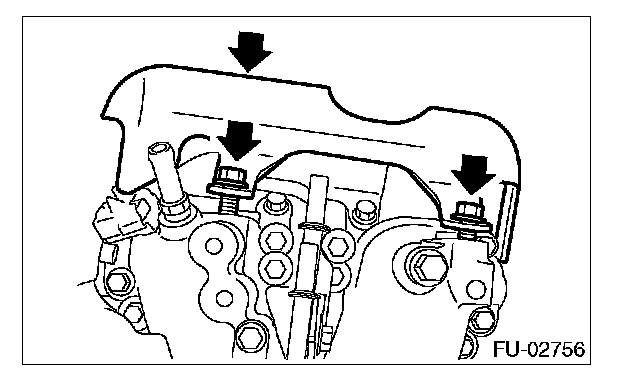 FU-02756