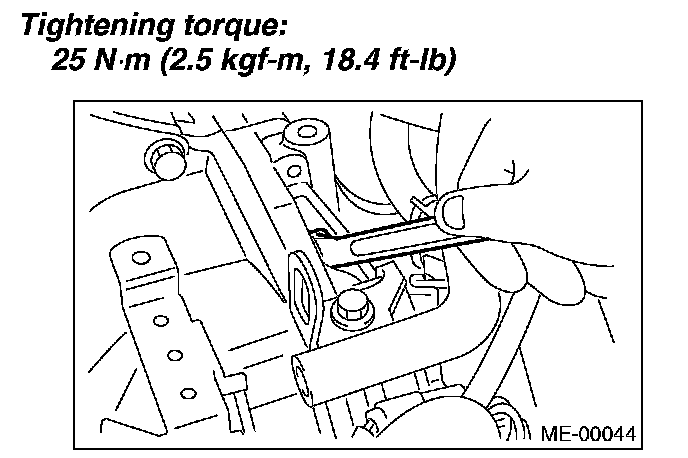 Tightening torque:
25 N·m (2.5 kgf-m, 18.4 ft-lb)

ME-00044