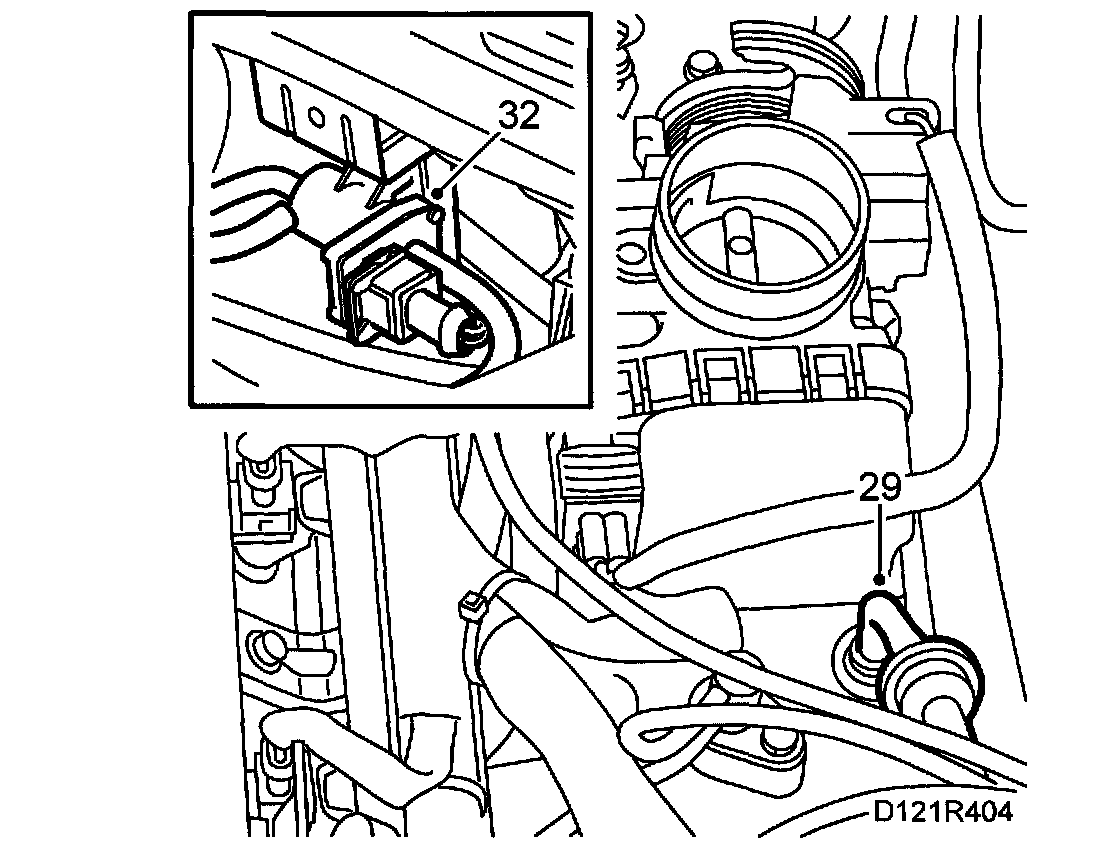 32
29
D121R404