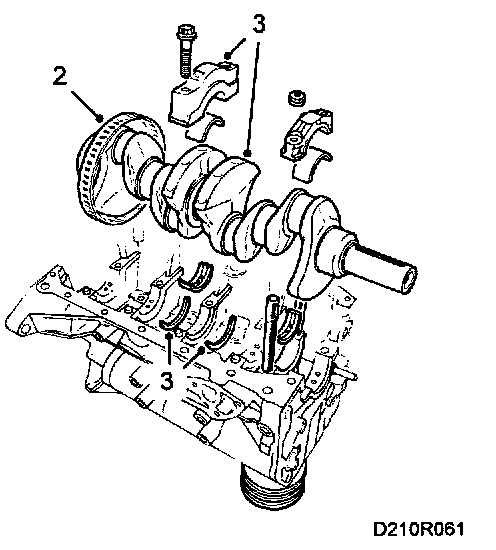 3
2
3
D210R061