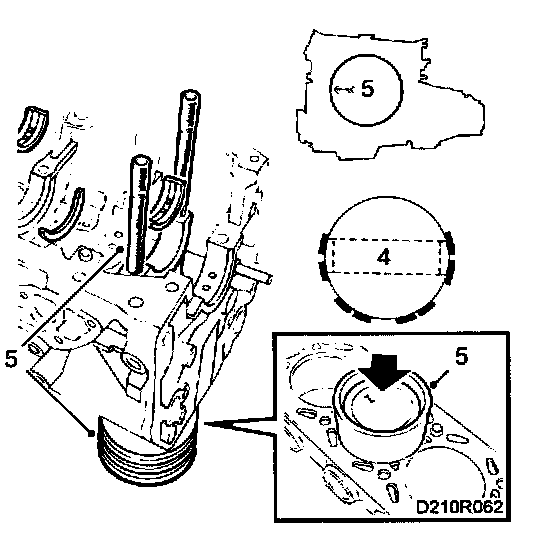 5

4

5

5

D210R062