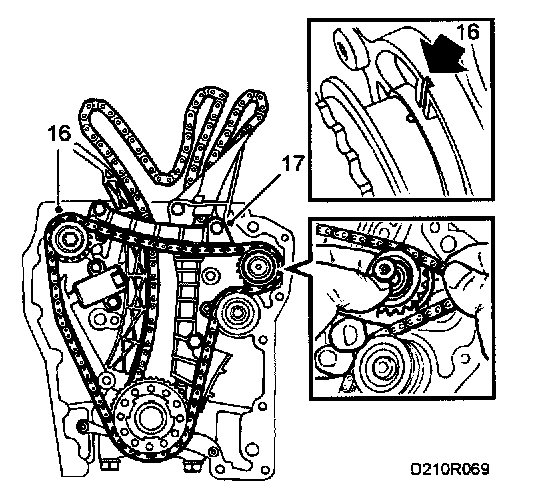 16

17

16

D210R069