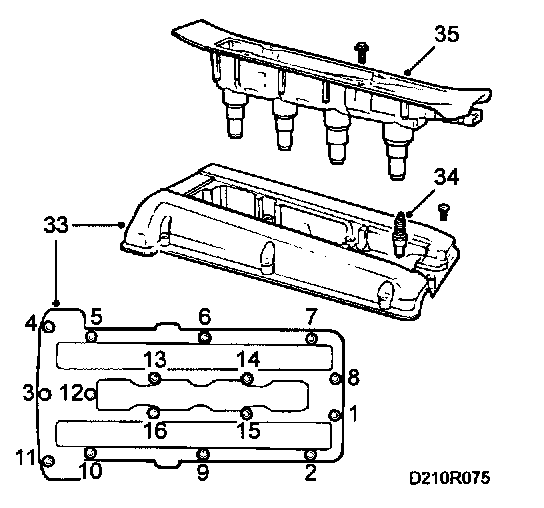 35
34
33
4
5
6
7
13
14
8
3
12
1
16
15
11
10
9
2
D210R075