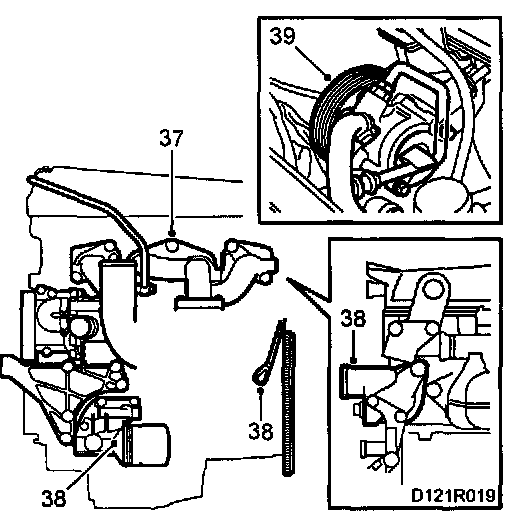 39

37

38

38

38

D121R019