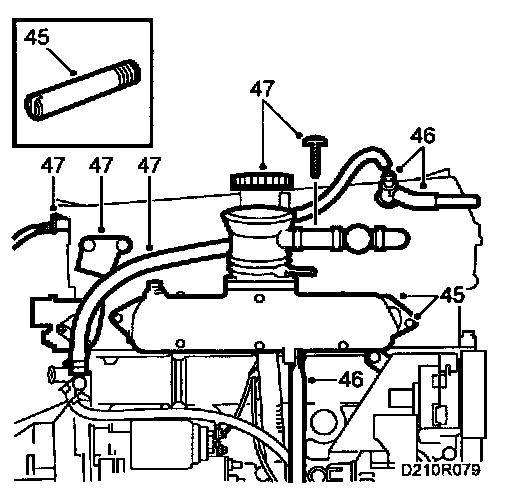 45

47

46

47 47 47

45

46

D210R079