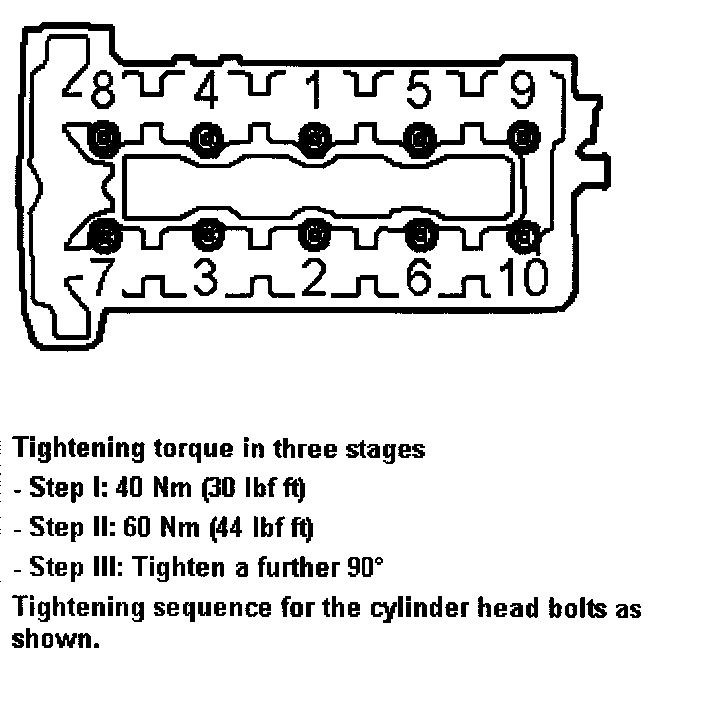 8 4 1 5 9

7 3 2 6 10

Tightening torque in three stages
- Step I: 40 Nm (30 lbf ft)
- Step II: 60 Nm (44 lbf ft)
- Step III: Tighten a further 90°
Tightening sequence for the cylinder head bolts as shown.