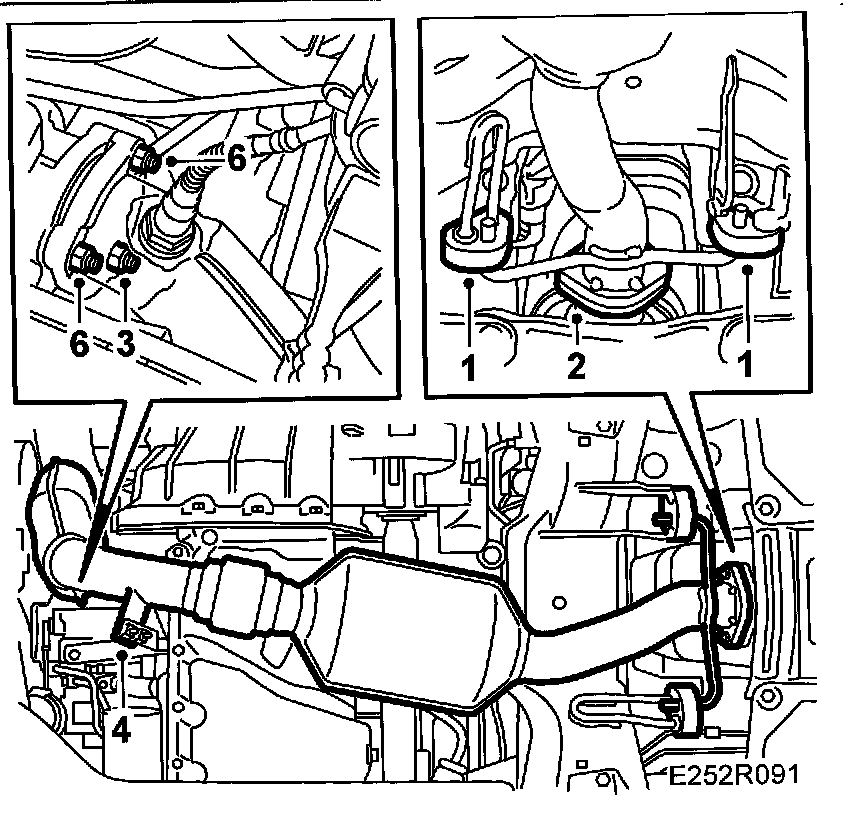 6
6
3
1
2
1
4
E252R091