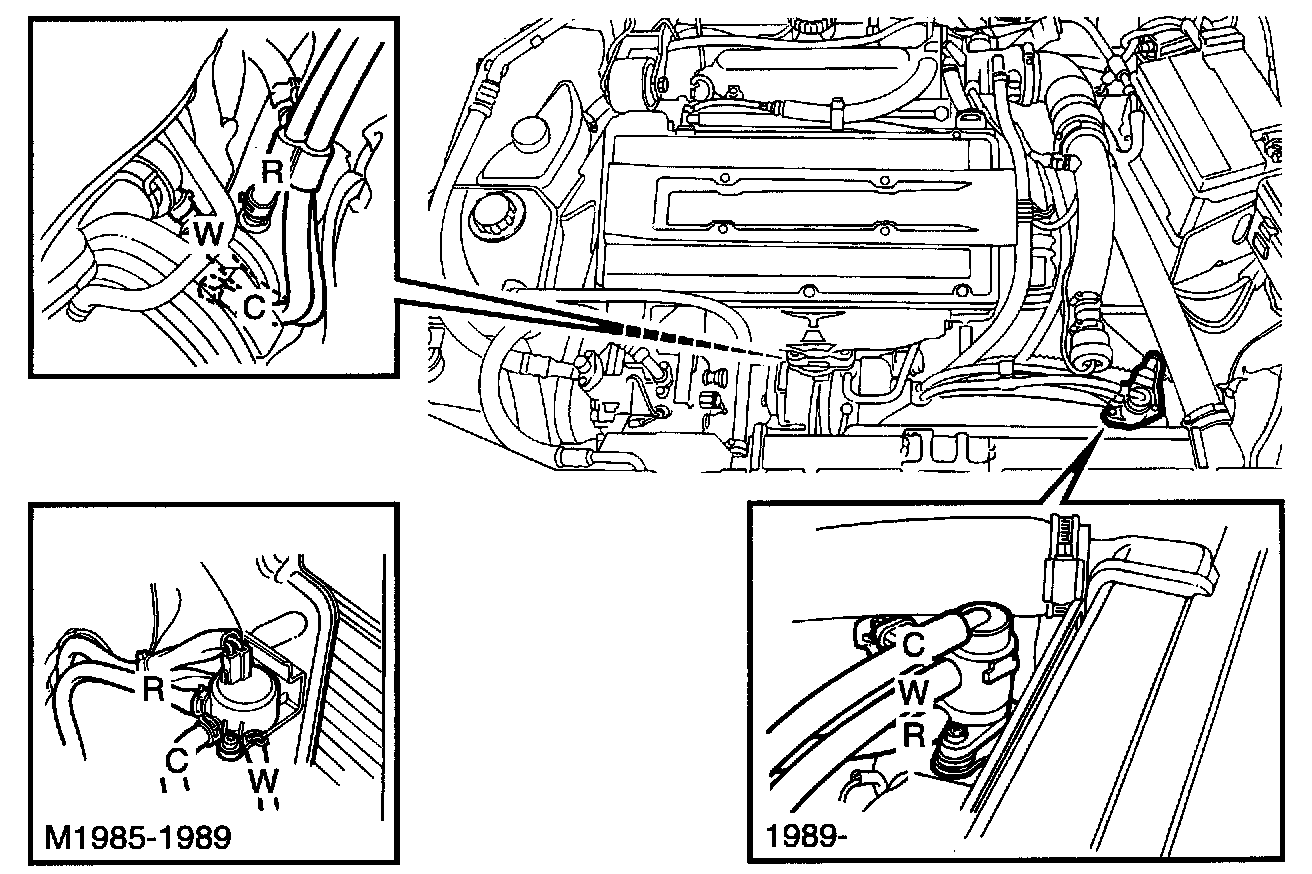 R
W
C

R
C
W
M1985-1989

C
W
R
1989-