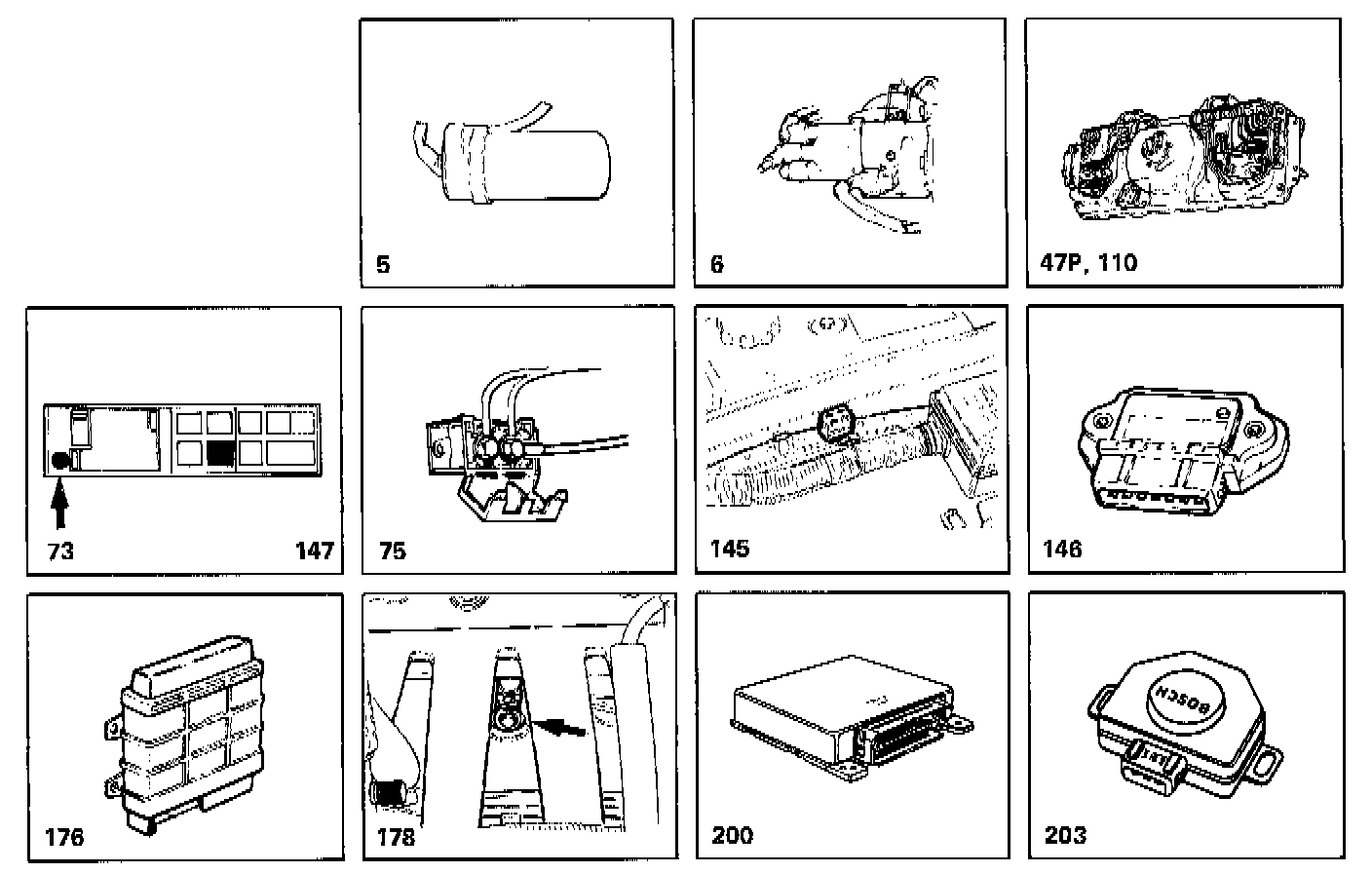 5

6

47P, 110

73

147

75

145

146

176

178

200

203

BOSCH