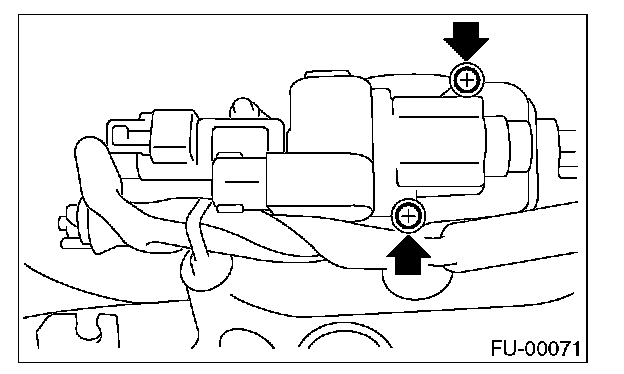 FU-00071