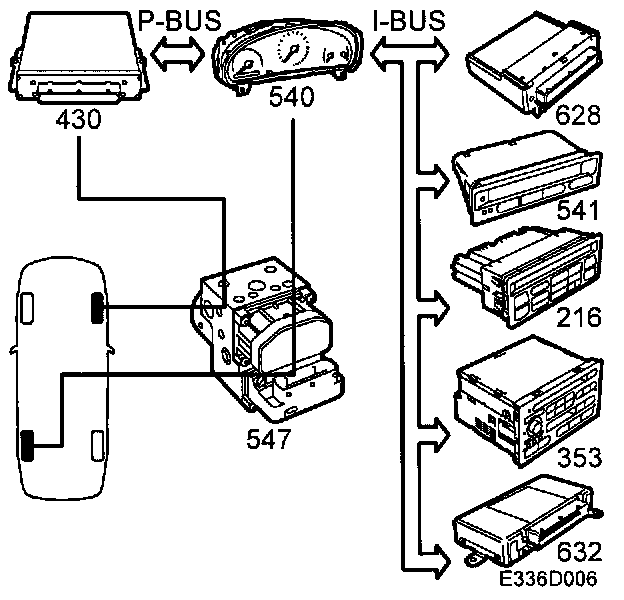 P-BUS
I-BUS
430
540
628
541
216
547
353
632
E336D006