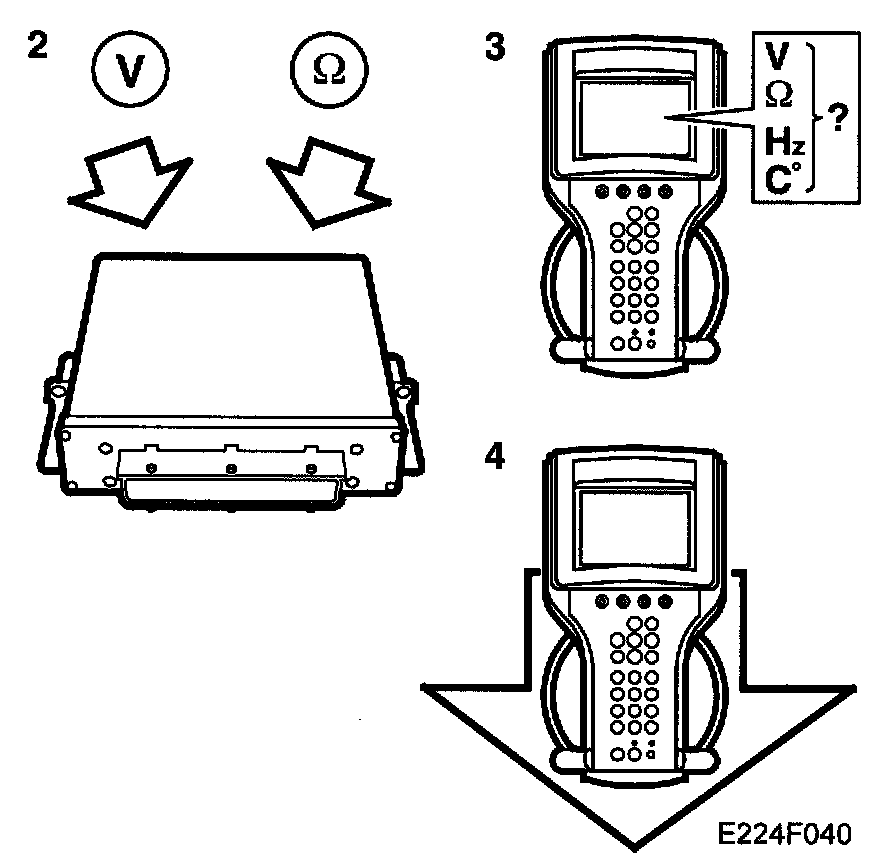 2

V

Ω

3

V
Ω
Hz
C°

?

4

E224F040