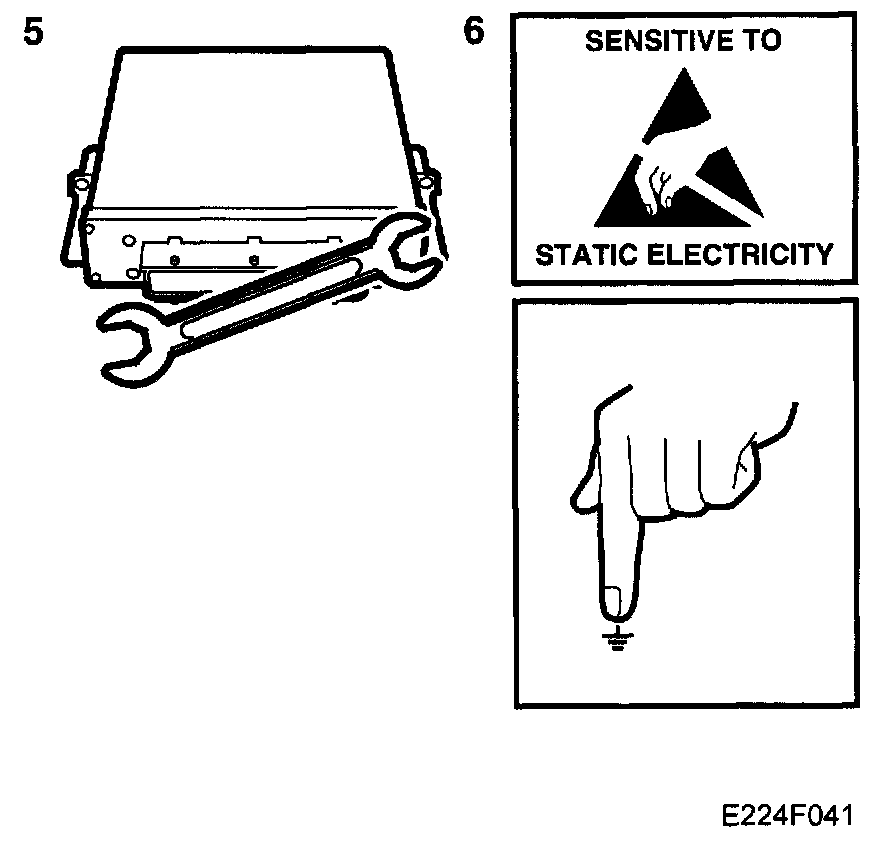 5

6

SENSITIVE TO

STATIC ELECTRICITY

E224F041