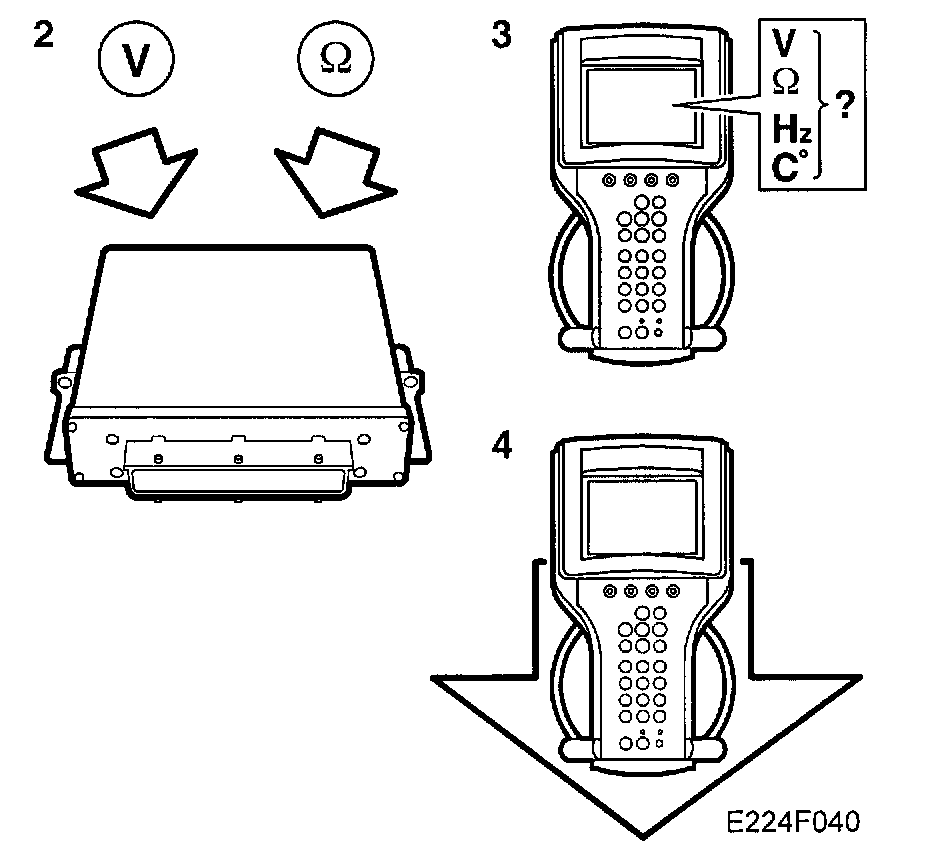 2

V

Ω

3

V
Ω
Hz
C°
?

4

E224F040