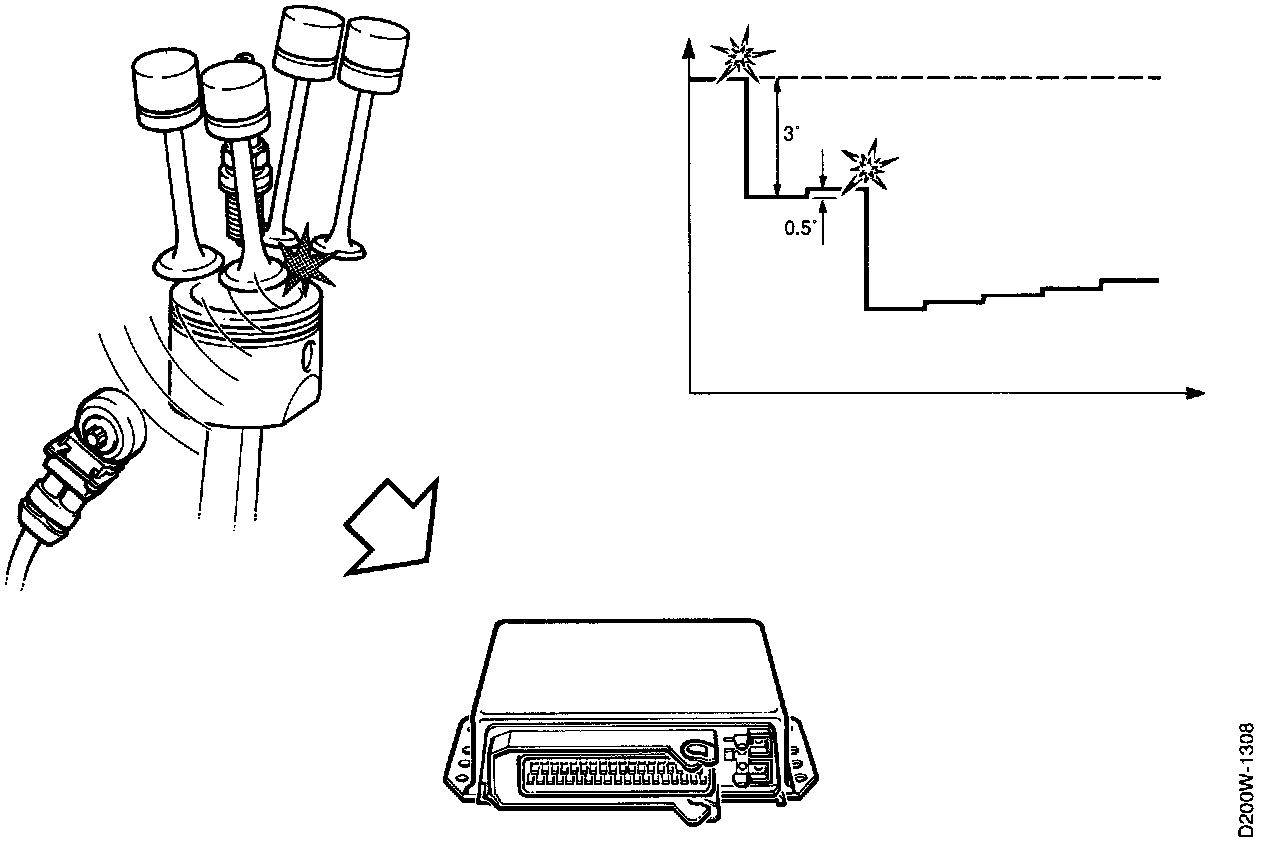 3°

0.5°

D200W-1308