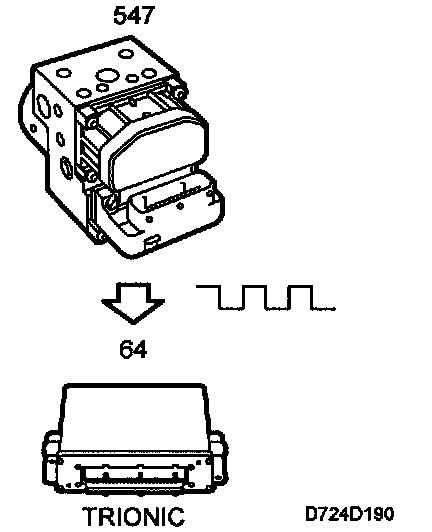 547

64

TRIONIC

D724D190