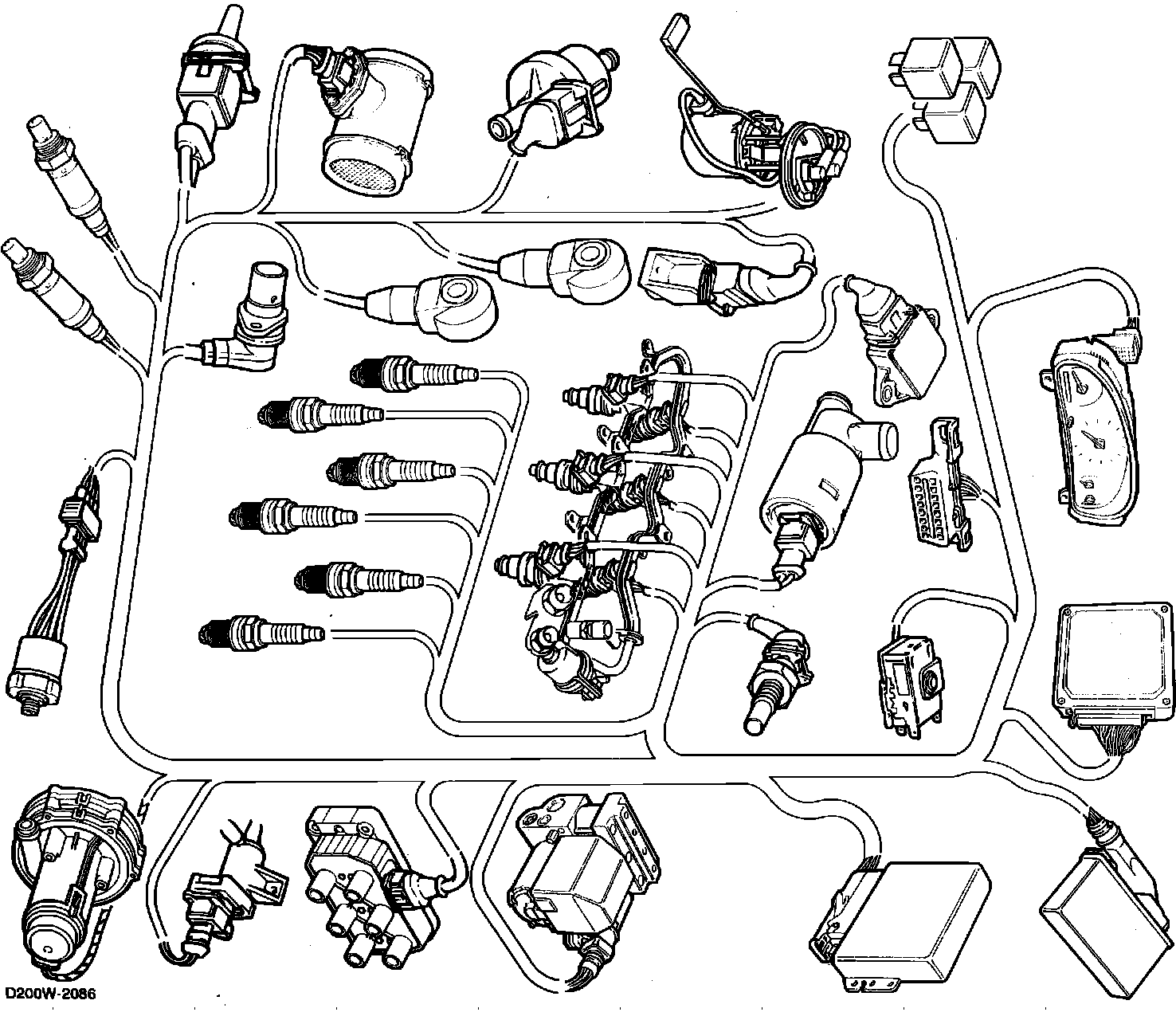 D200W-2086