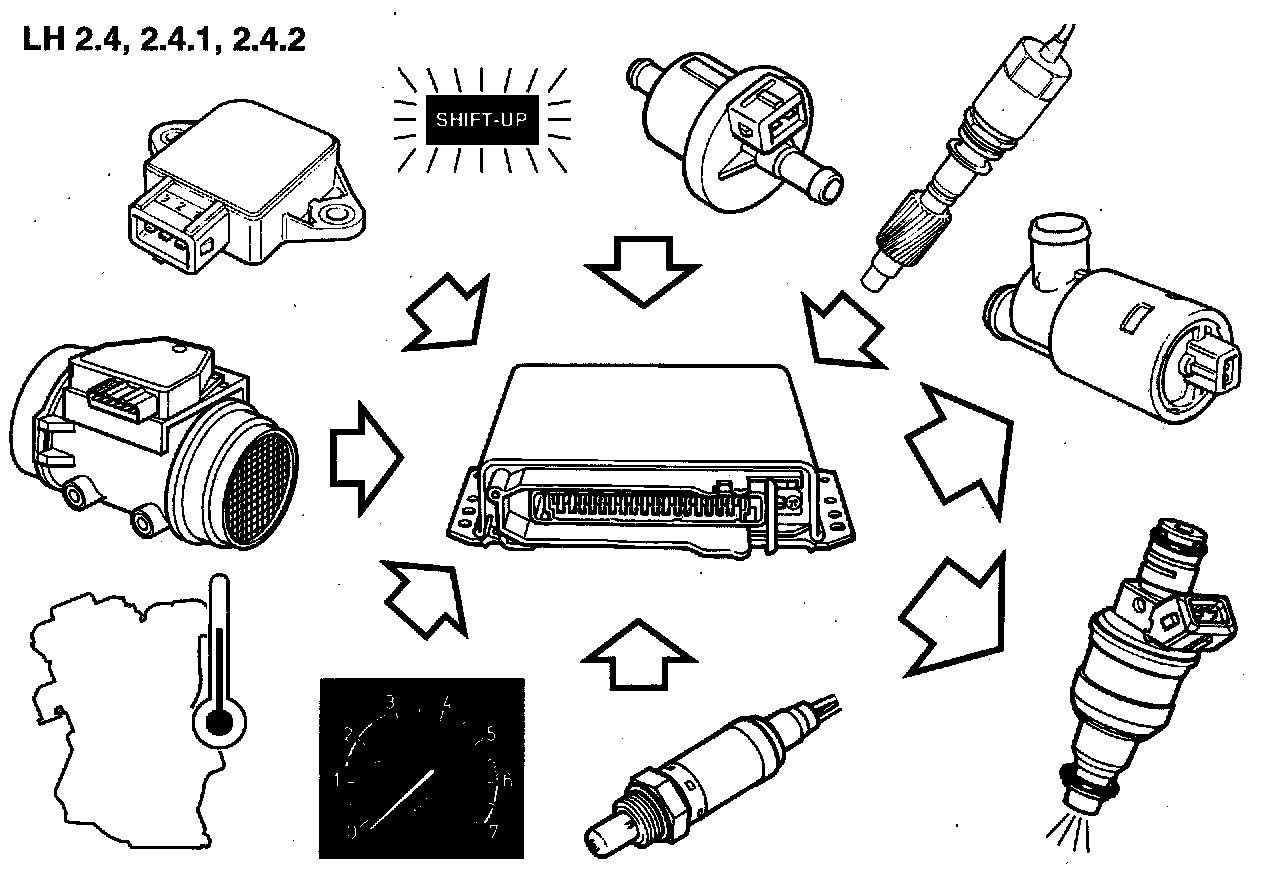 LH 2.4, 2.4.1, 2.4.2

SHIFT-UP

3 2

0 1 2 3 4 5 6 7