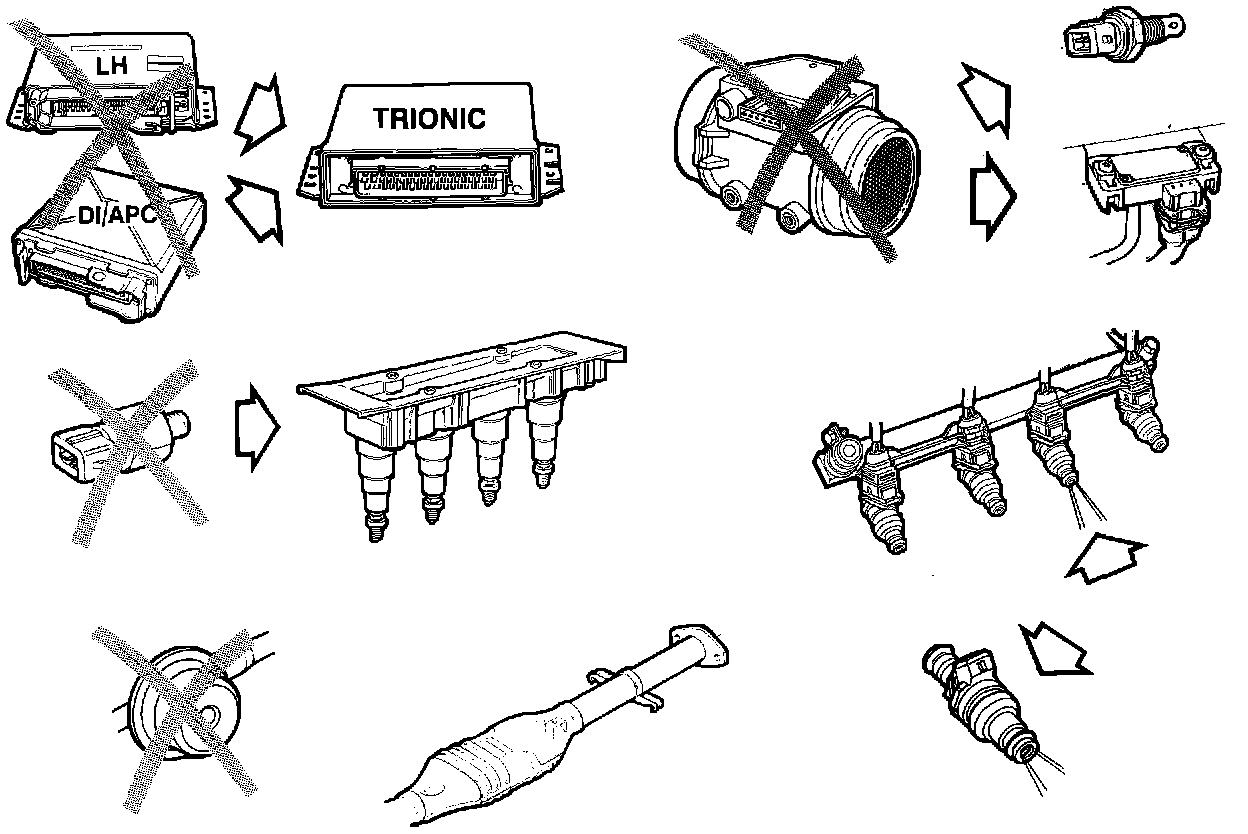 LH

DI/APC

TRIONIC