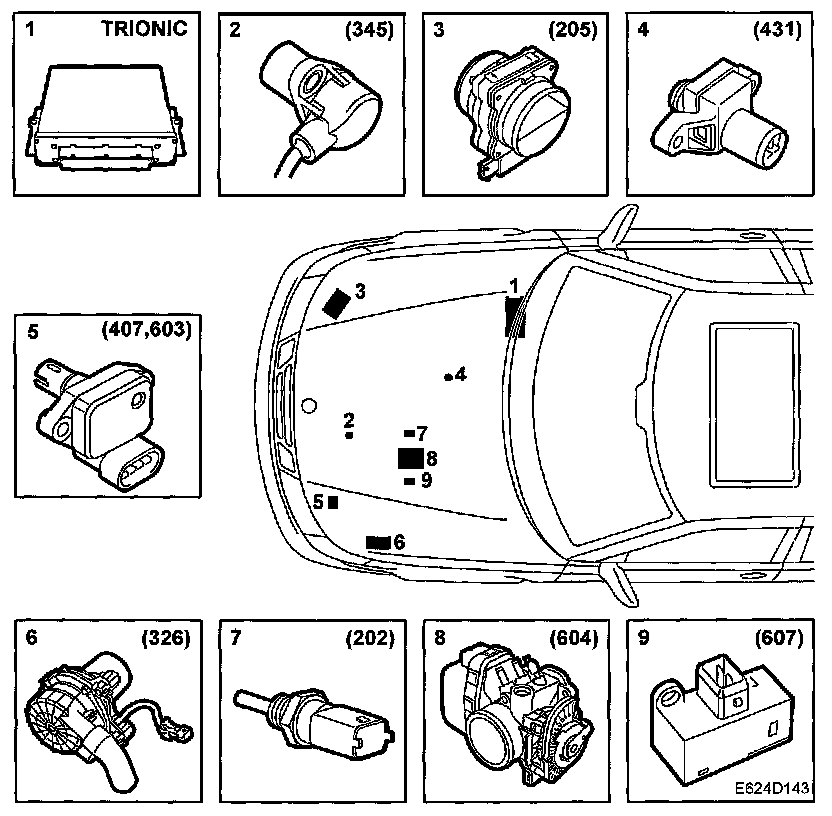 1 TRIONIC

2 (345)

3 (205)

4 (431)

5 (407,603)

3

1

4

2

7

8

9

5

6

6 (326)

7 (202)

8 (604)

9 (607)

E624D143