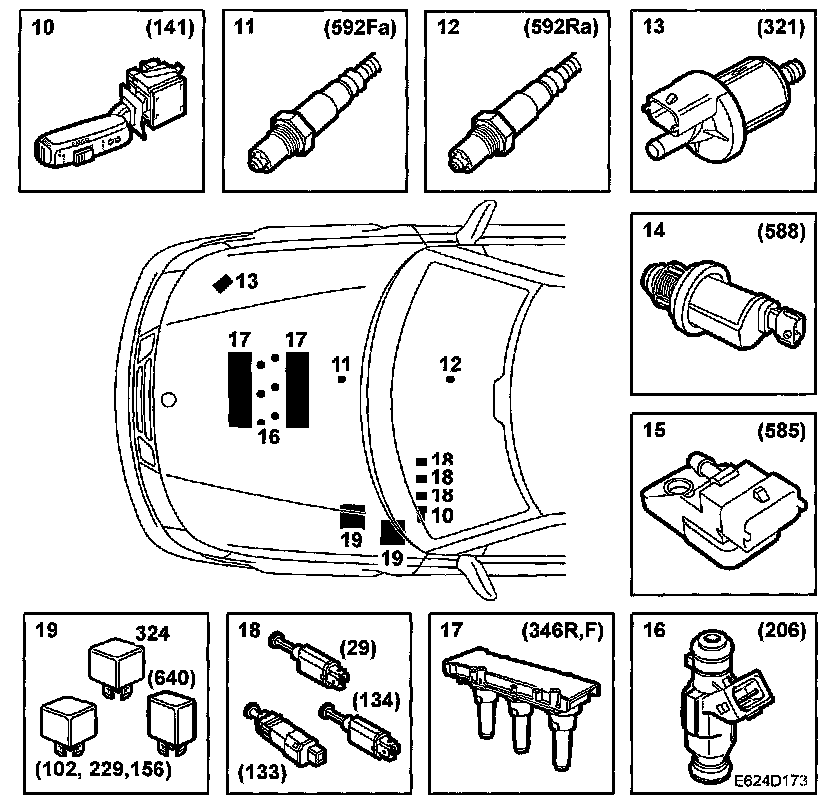 10 (141)

11 (592Fa)

12 (592Ra)

13 (321)

13

17 17

11

12

16

18
18
18
10

19

19

14 (588)

15 (585)

19 324 (640) (102, 229,156)

18 (29) (134) (133)

17 (346R,F)

16 (206)

E624D173