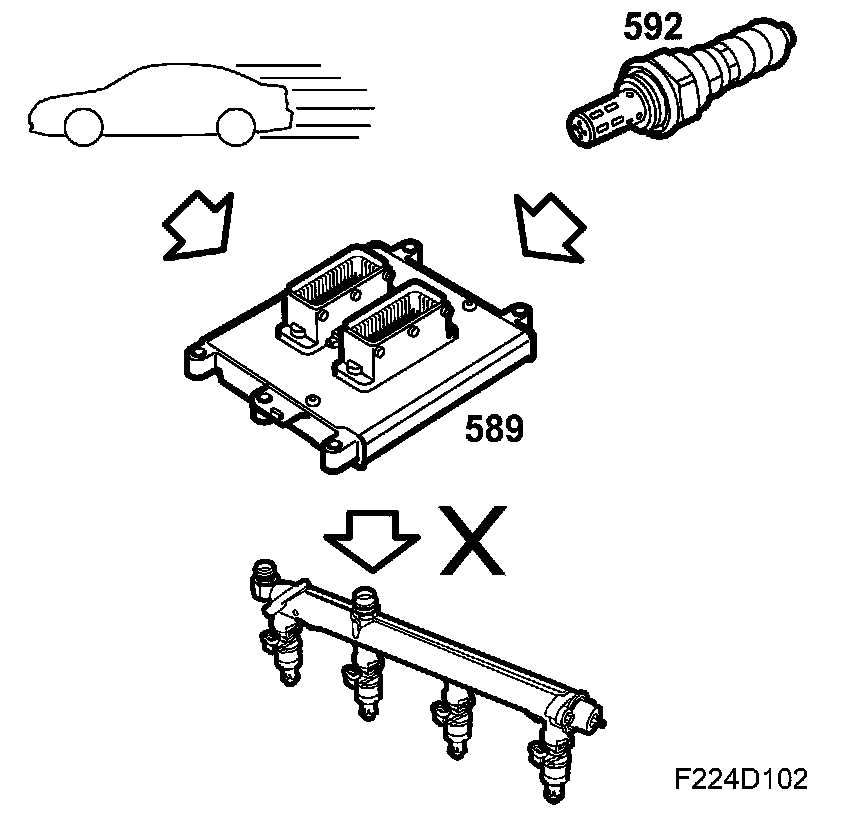 592

589

X

F224D102