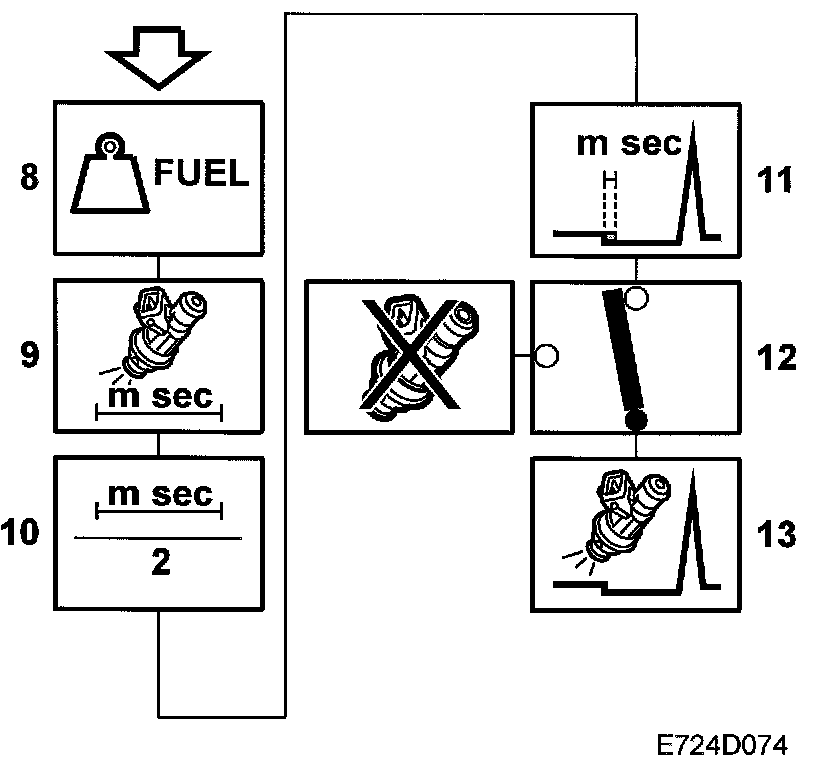 8
FUEL

9
m sec

10
m sec
2

m sec
11

12

13

E724D074