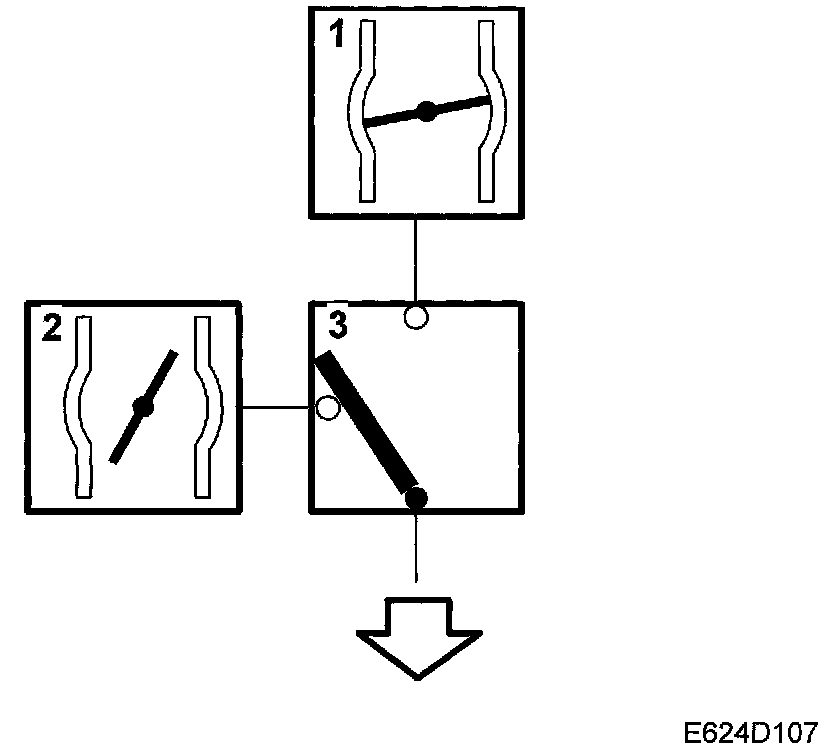 1

2

3

E624D107