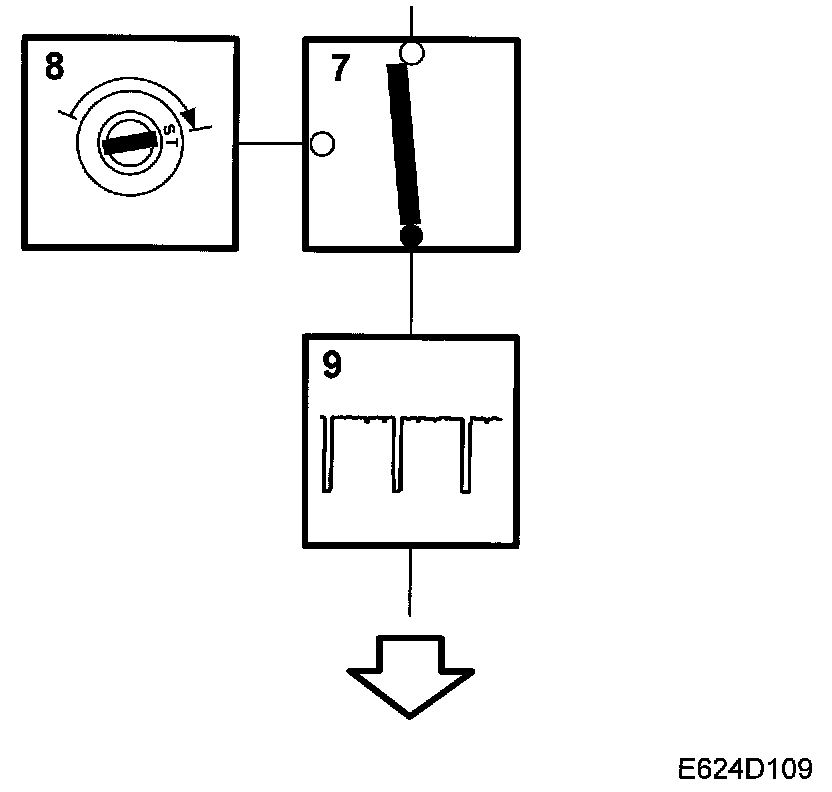 8

ST

7

9

E624D109