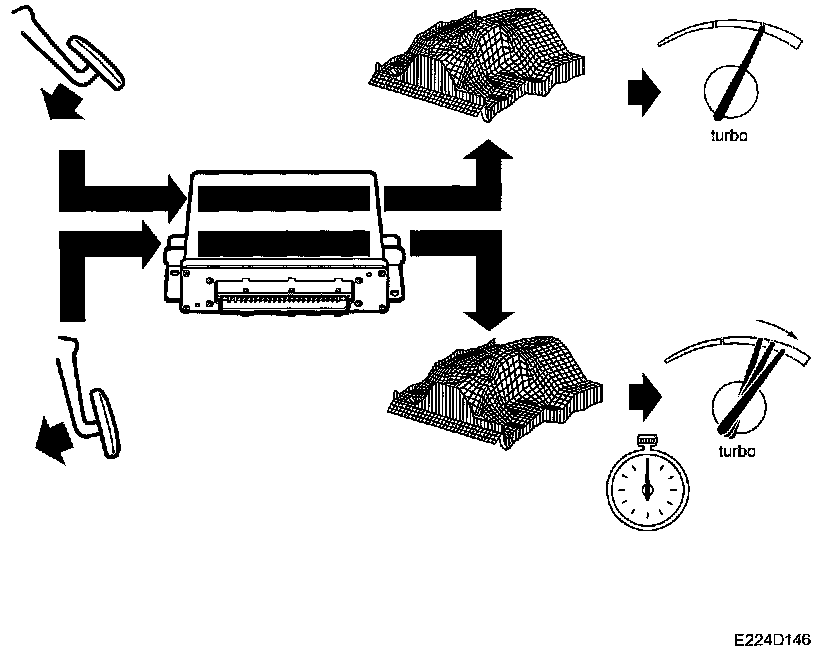 turbo

turbo

E224D146