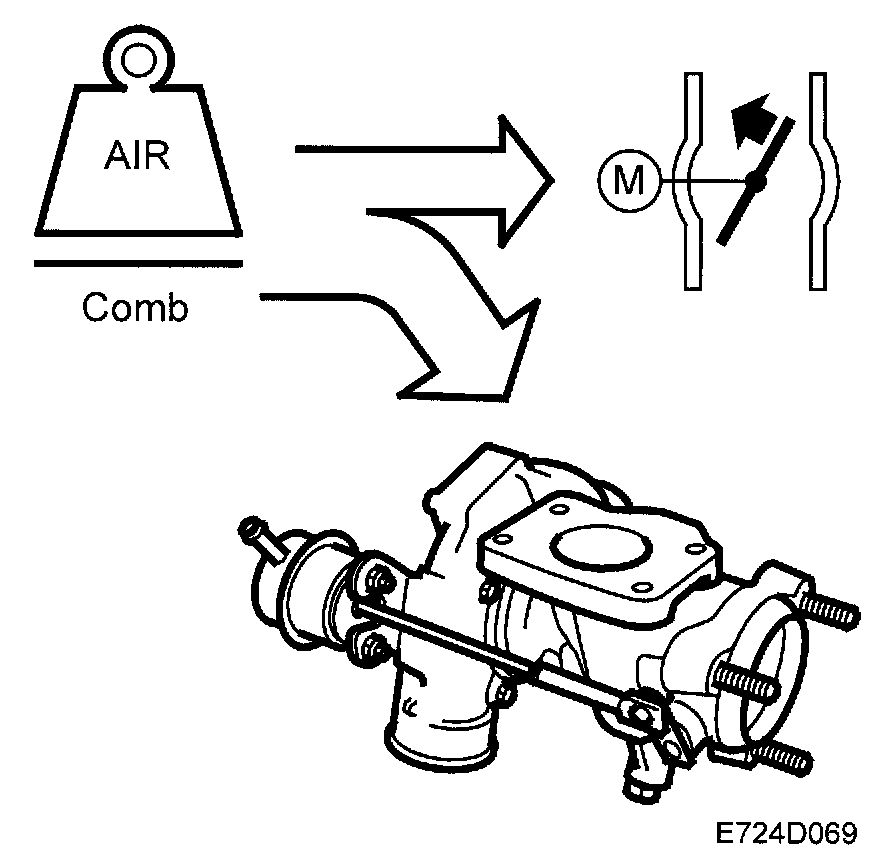 AIR

Comb

M

E724D069