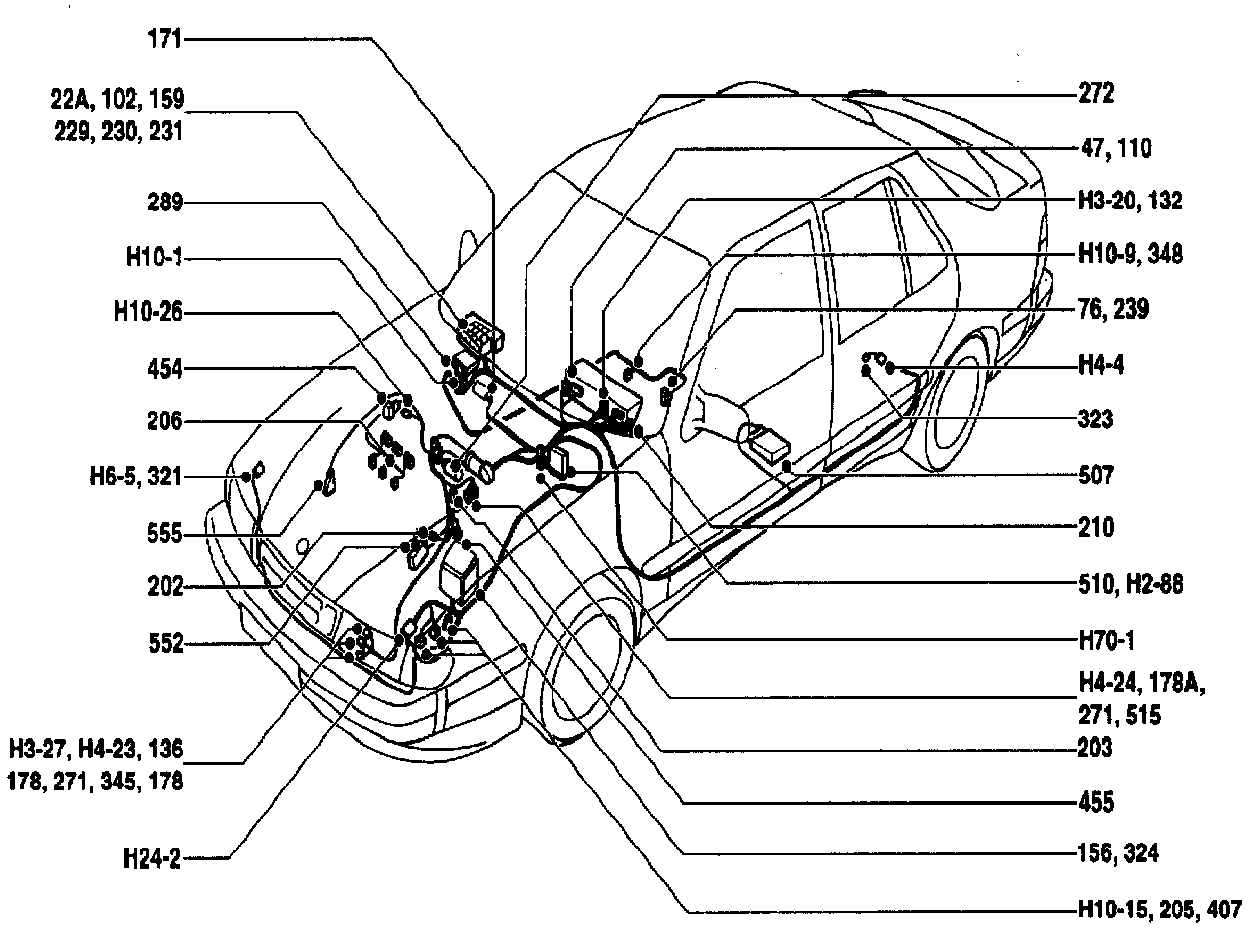 171
22A, 102, 159
229, 230, 231
289
H10-1
H10-26
454
206
H6-5, 321
555
202
552
H3-27, H4-23, 136
178, 271, 345, 178
H24-2
272
47, 110
H3-20, 132
H10-9, 348
76, 239
H4-4
323
507
210
510, H2-86
H70-1
H4-24, 178A,
271, 515
203
455
156, 324
H10-15, 205, 407