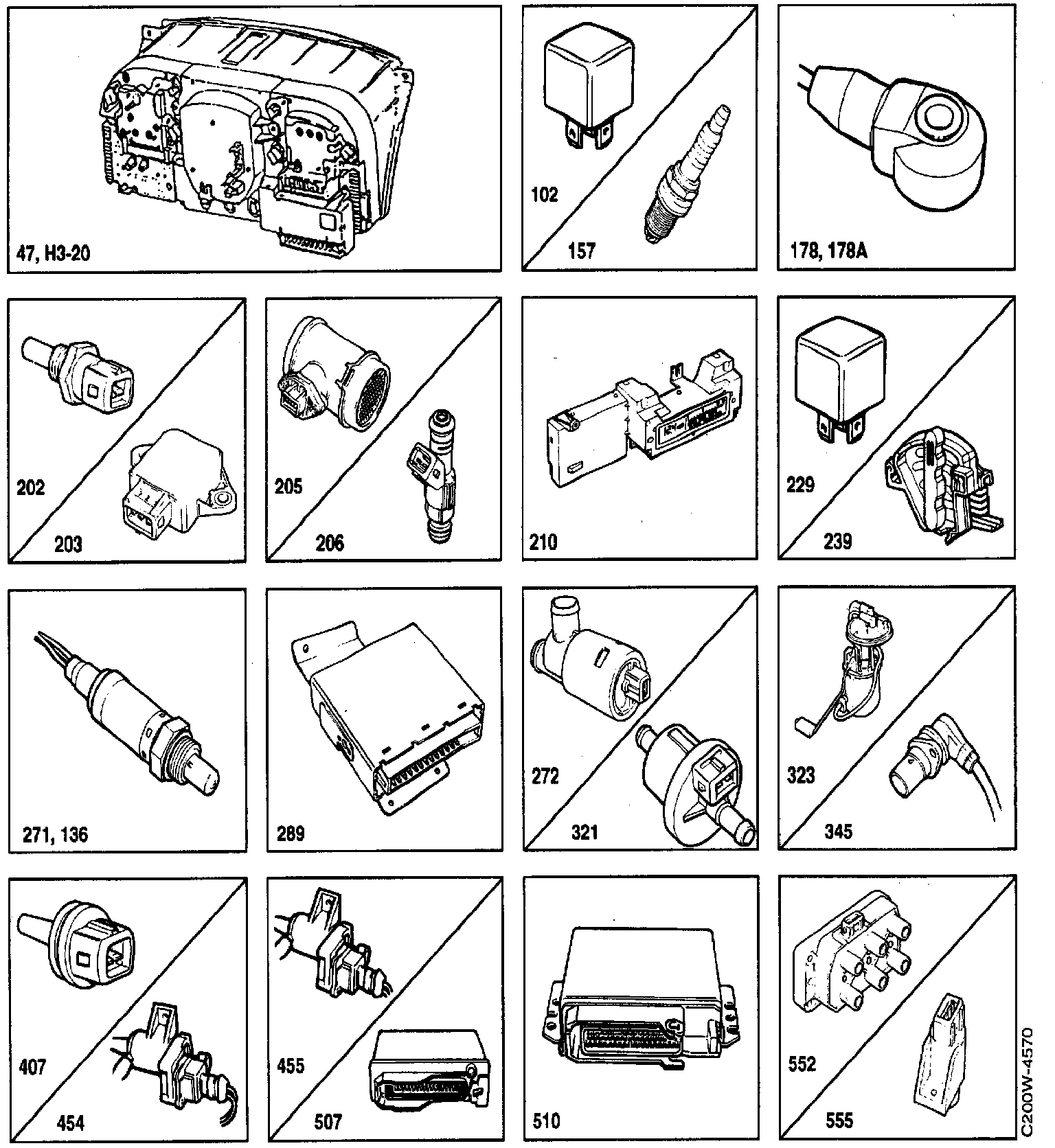 47, H3-20

102

157

178, 178A

202

203

205

206

210

229

239

271, 136

289

272

321

323

345

407

454

455

507

510

552

555

C200W-4570