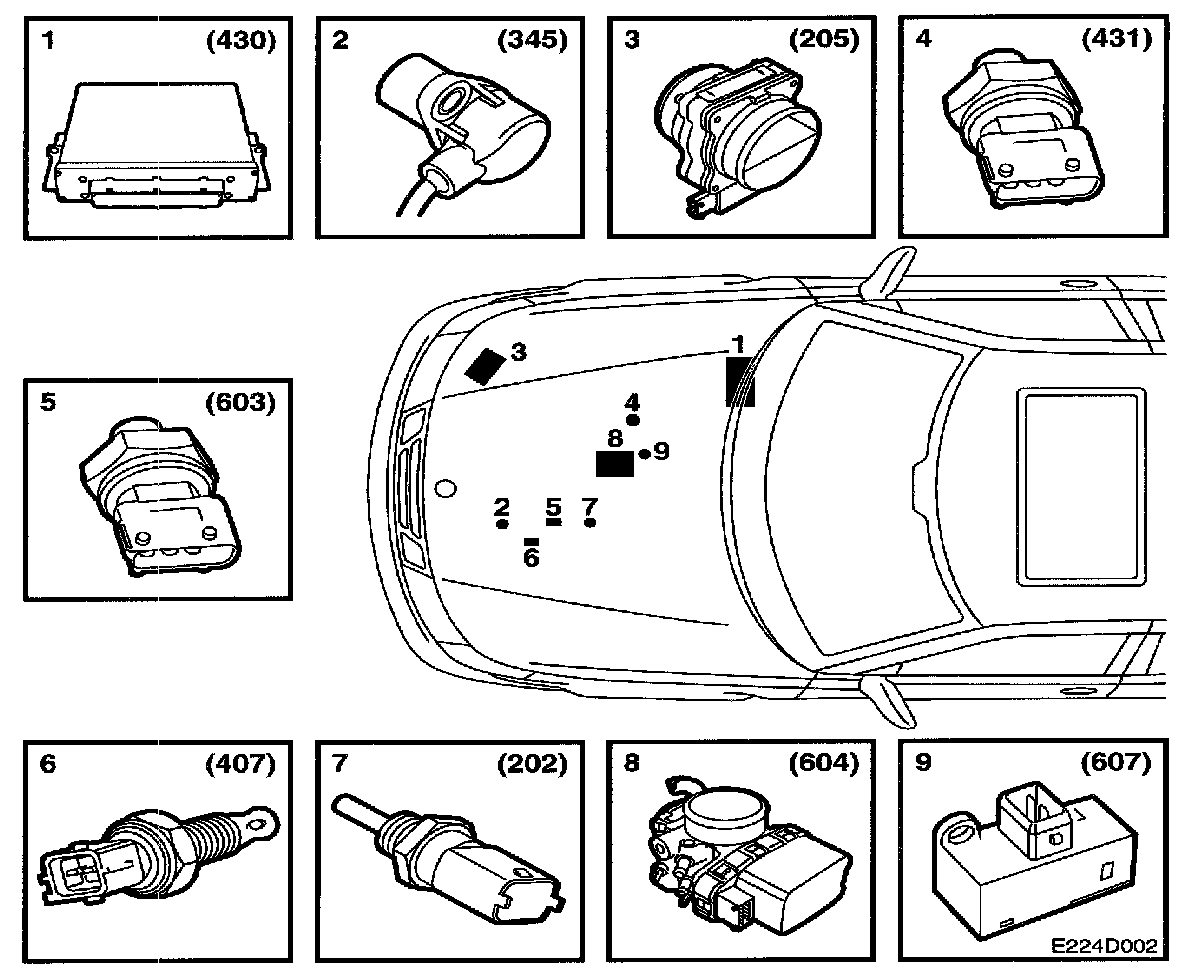 1 (430)

2 (345)

3 (205)

4 (431)

5 (603)

3

1

4

8

9

2

5

7

6

6 (407)

7 (202)

8 (604)

9 (607)

E224D002